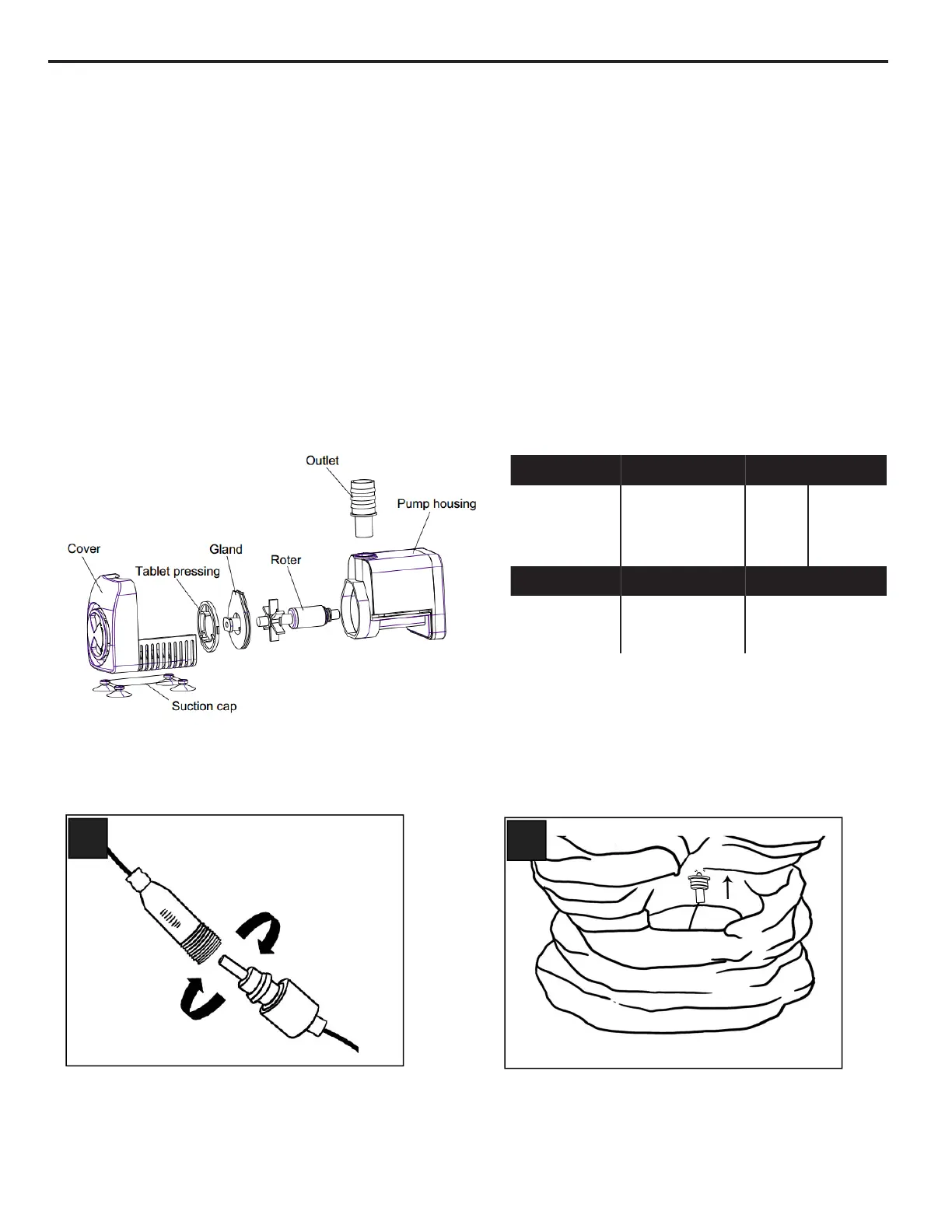 Outlet
Pump housing
Cover
Gland
Tablet pressing
Roter
Suction cap