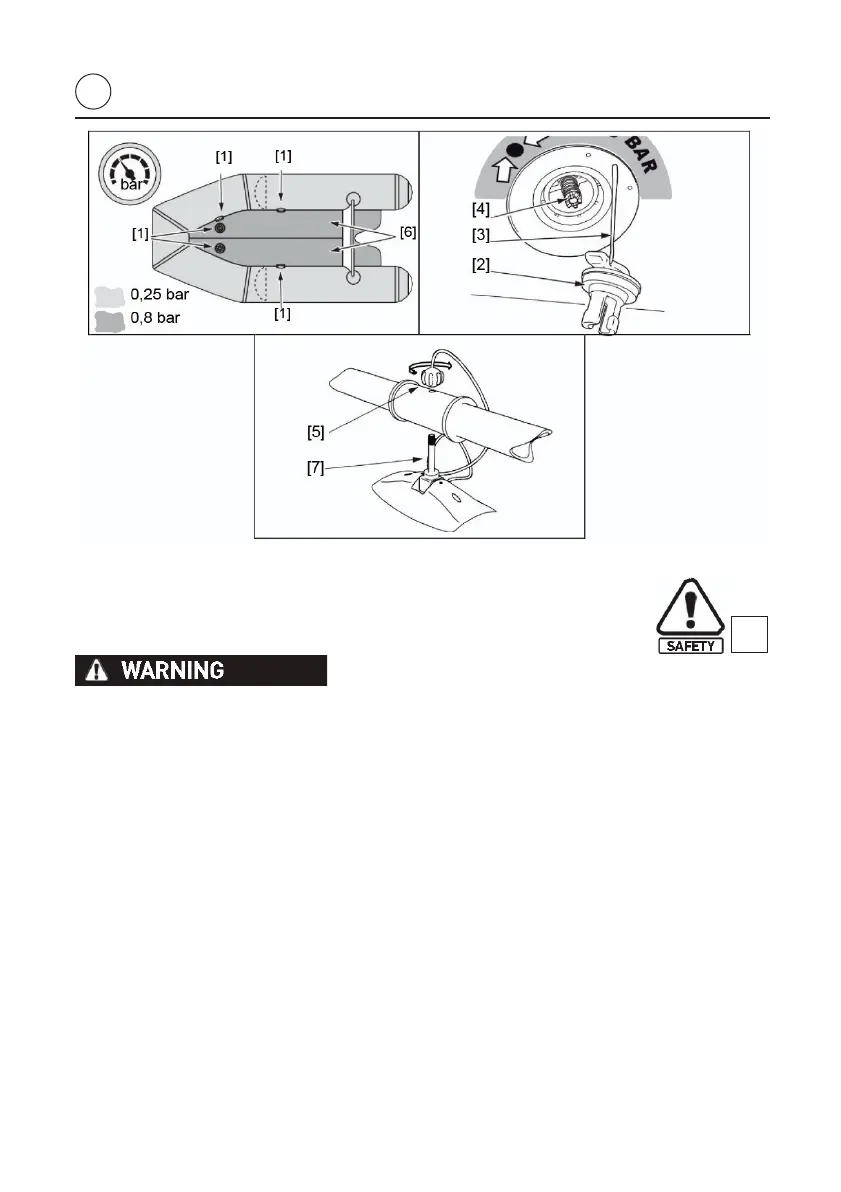 bar

[1] [1]

[1]

[6]

[1]

0,25 bar

0,8 bar

BAR

[4]

[3]

[2]

[5]

[7]

SAFETY

WARNING