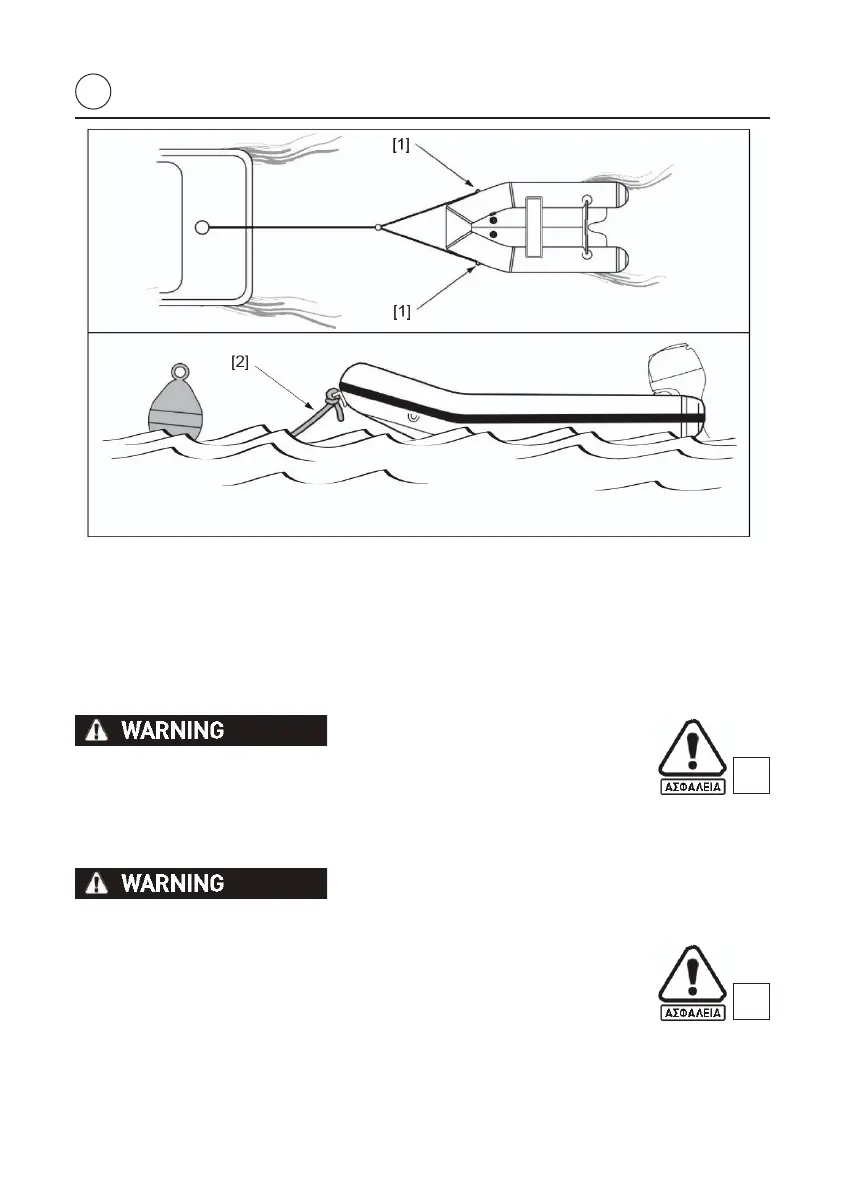 [1]

[1]

[2]

WARNING

ΑΣΦΑΛΕΙΑ

WARNING

ΑΣΦΑΛΕΙΑ