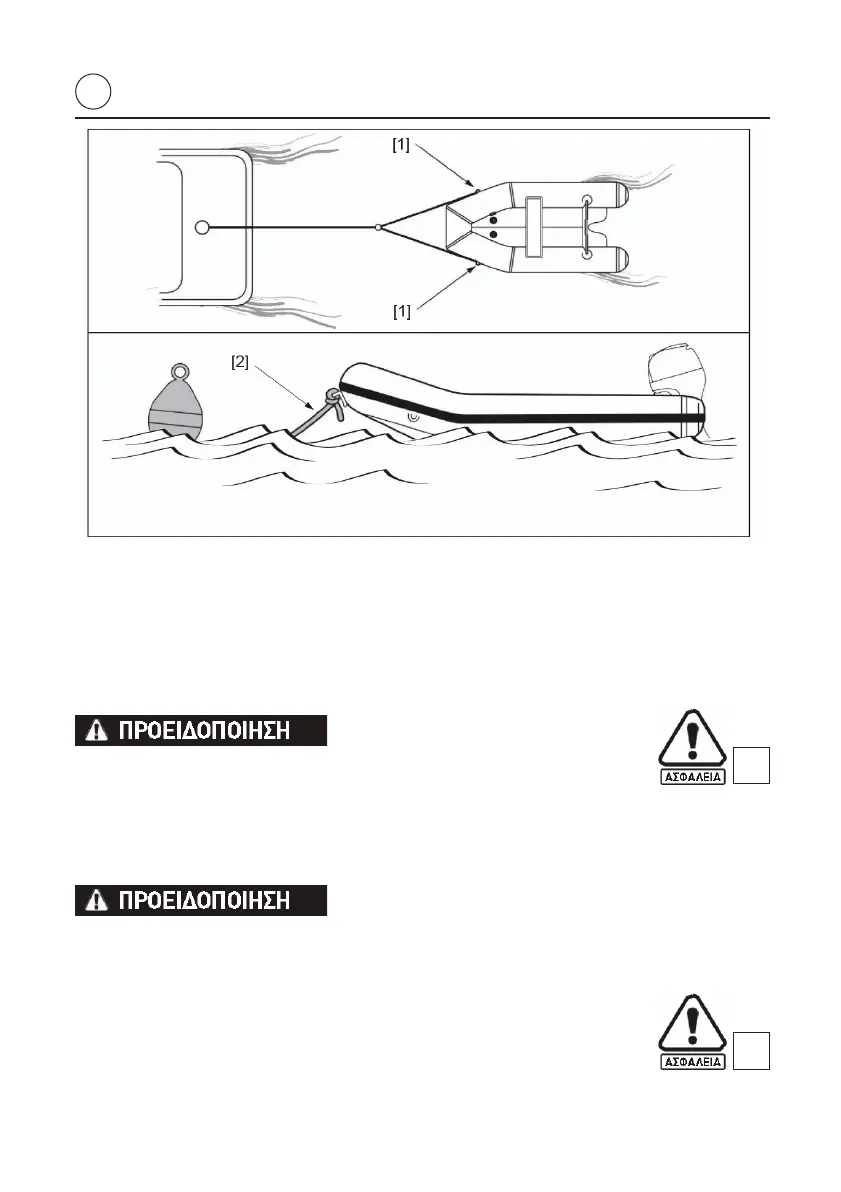 [1]

[1]

[2]

ΠΡΟΕΙΔΟΠΟΙΗΣΗ

ΑΣΦΑΛΕΙΑ

ΠΡΟΕΙΔΟΠΟΙΗΣΗ

ΑΣΦΑΛΕΙΑ