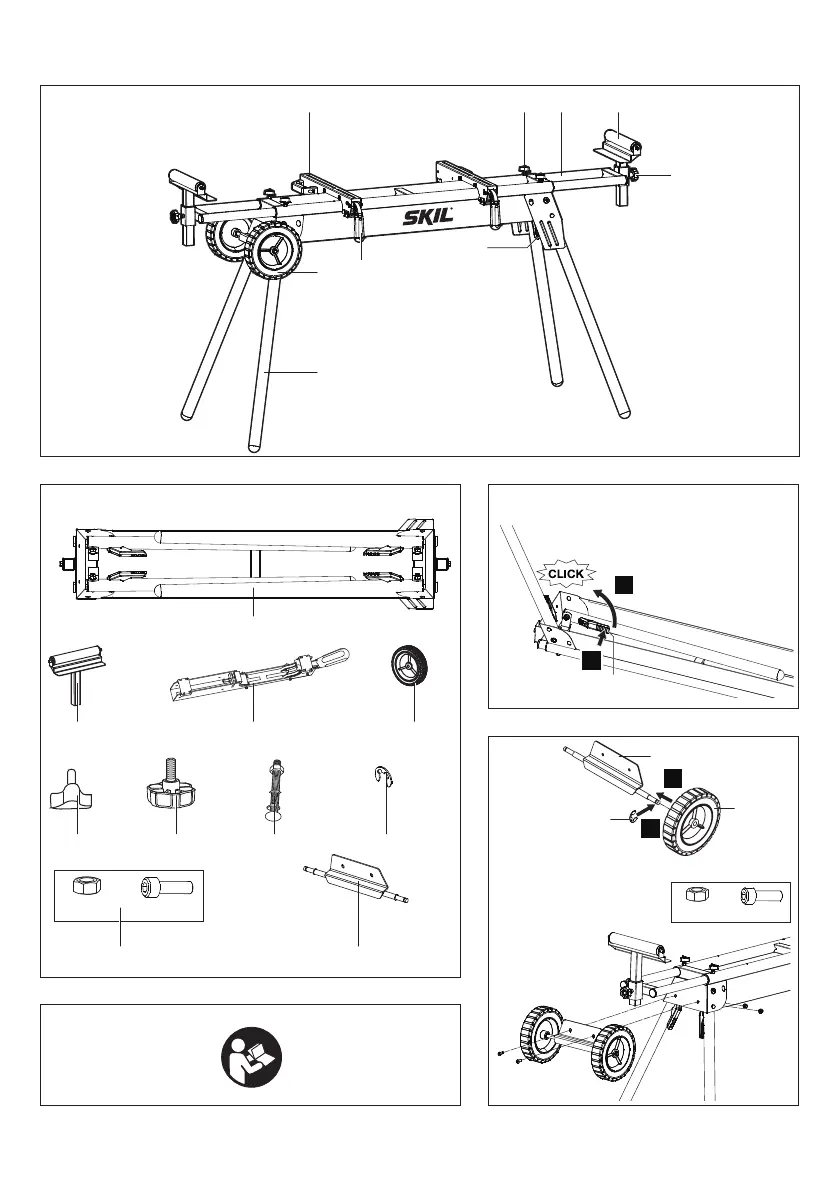 SKIL

CLICK