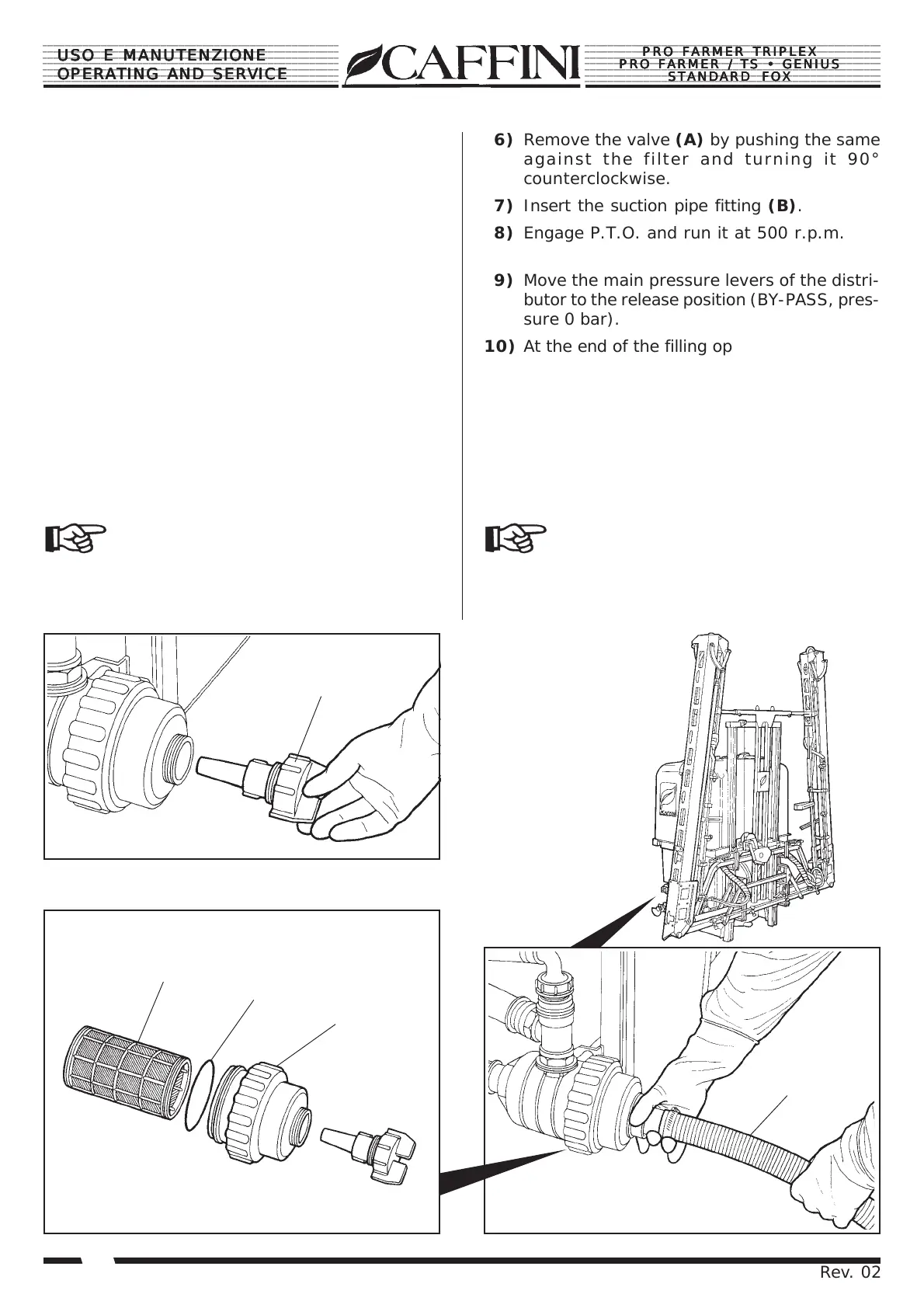 USO E MANUTENZIONE
OPERATING AND SERVICE

CAFFINI

PRO FARMER TRIPLEX
PRO FARMER / TS • GENIUS
STANDARD FOX

6) Remove the valve (A) by pushing the same against the filter and turning it 90° counterclockwise.

7) Insert the suction pipe fitting (B).

8) Engage P.T.O. and run it at 500 r.p.m.

9) Move the main pressure levers of the distributor to the release position (BY-PASS, pressure 0 bar).

10) At the end of the filling op

Rev. 02