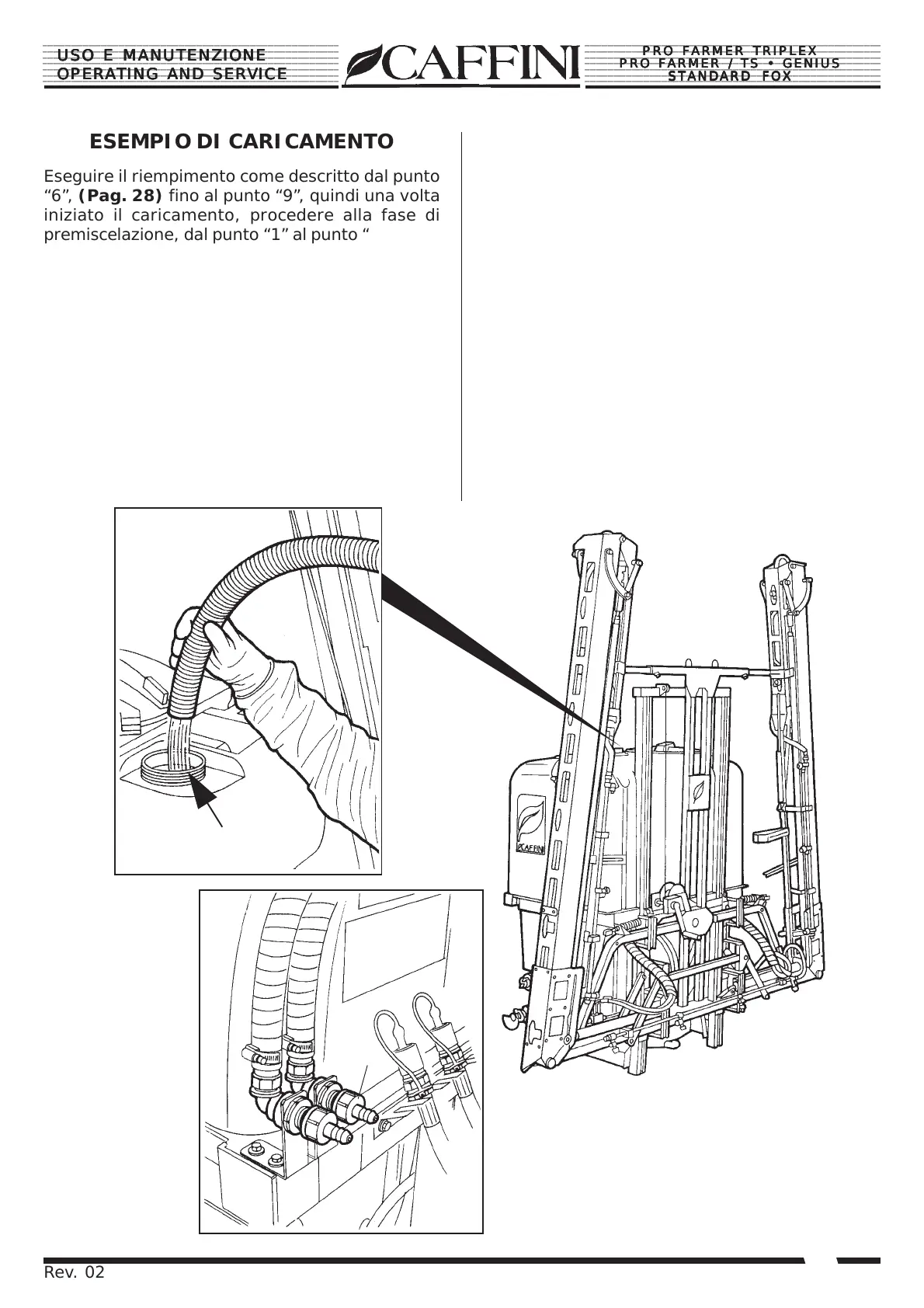 USO E MANUTENZIONE
OPERATING AND SERVICE

CAFFINI

PRO FARMER TRIPLEX
PRO FARMER / TS • GENIUS
STANDARD FOX

ESEMPIO DI CARICAMENTO

Eseguire il riempimento come descritto dal punto “6”, **(Pag. 28)** fino al punto “9”, quindi una volta iniziato il caricamento, procedere alla fase di premiscelazione, dal punto “1” al punto “

CAFFINI

Rev. 02