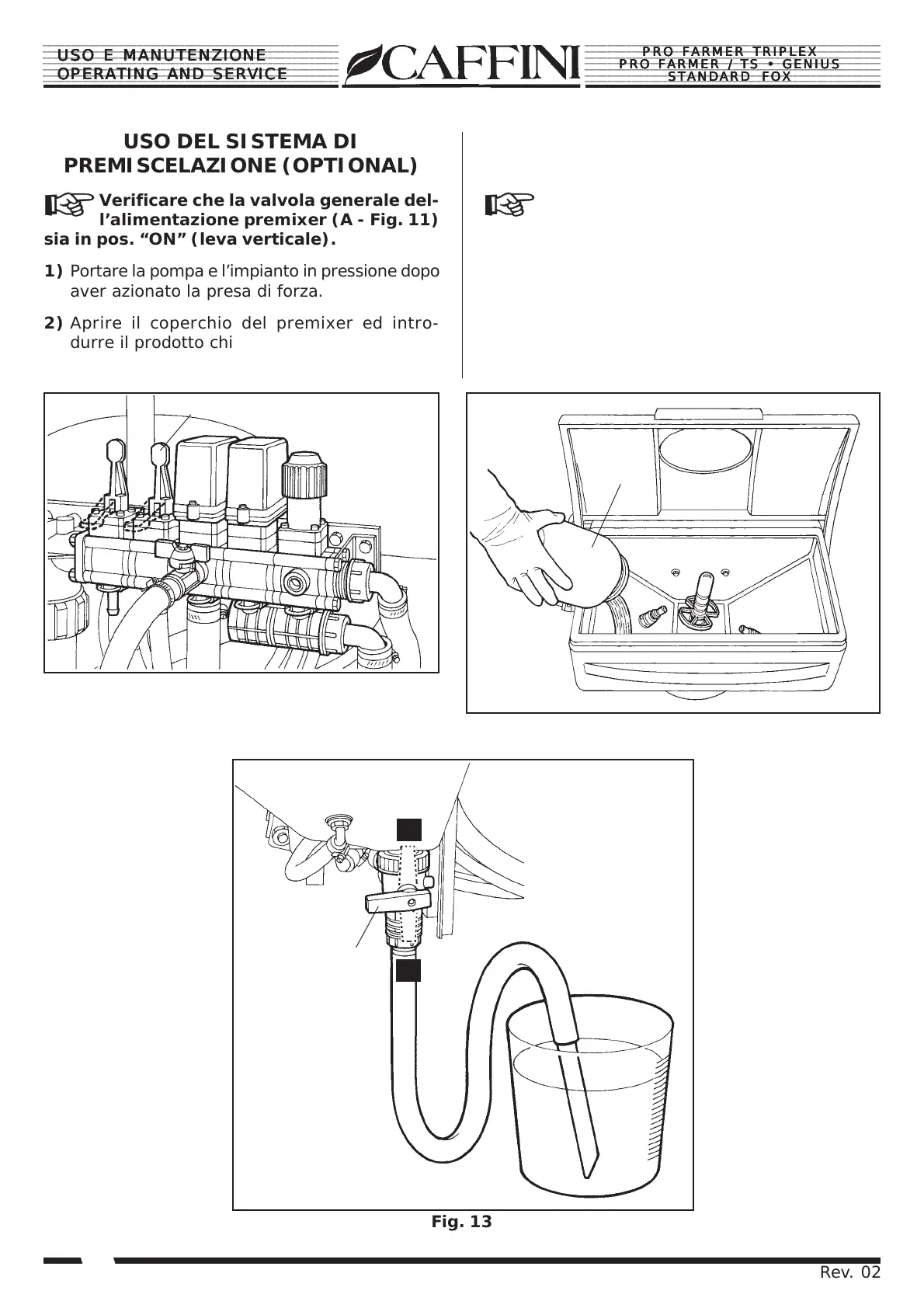 USO E MANUTENZIONE
OPERATING AND SERVICE

CAFFINI

PRO FARMER TRIPLEX
PRO FARMER / TS • GENIUS
STANDARD FOX

USO DEL SISTEMA DI PREMISCELAZIONE (OPTIONAL)

Verificare che la valvola generale dell'alimentazione premixer (A - Fig. 11) sia in pos. "ON" (leva verticale).

1) Portare la pompa e l'impianto in pressione dopo aver azionato la presa di forza.

2) Aprire il coperchio del premixer ed introdurre il prodotto chi

Fig. 13

Rev. 02