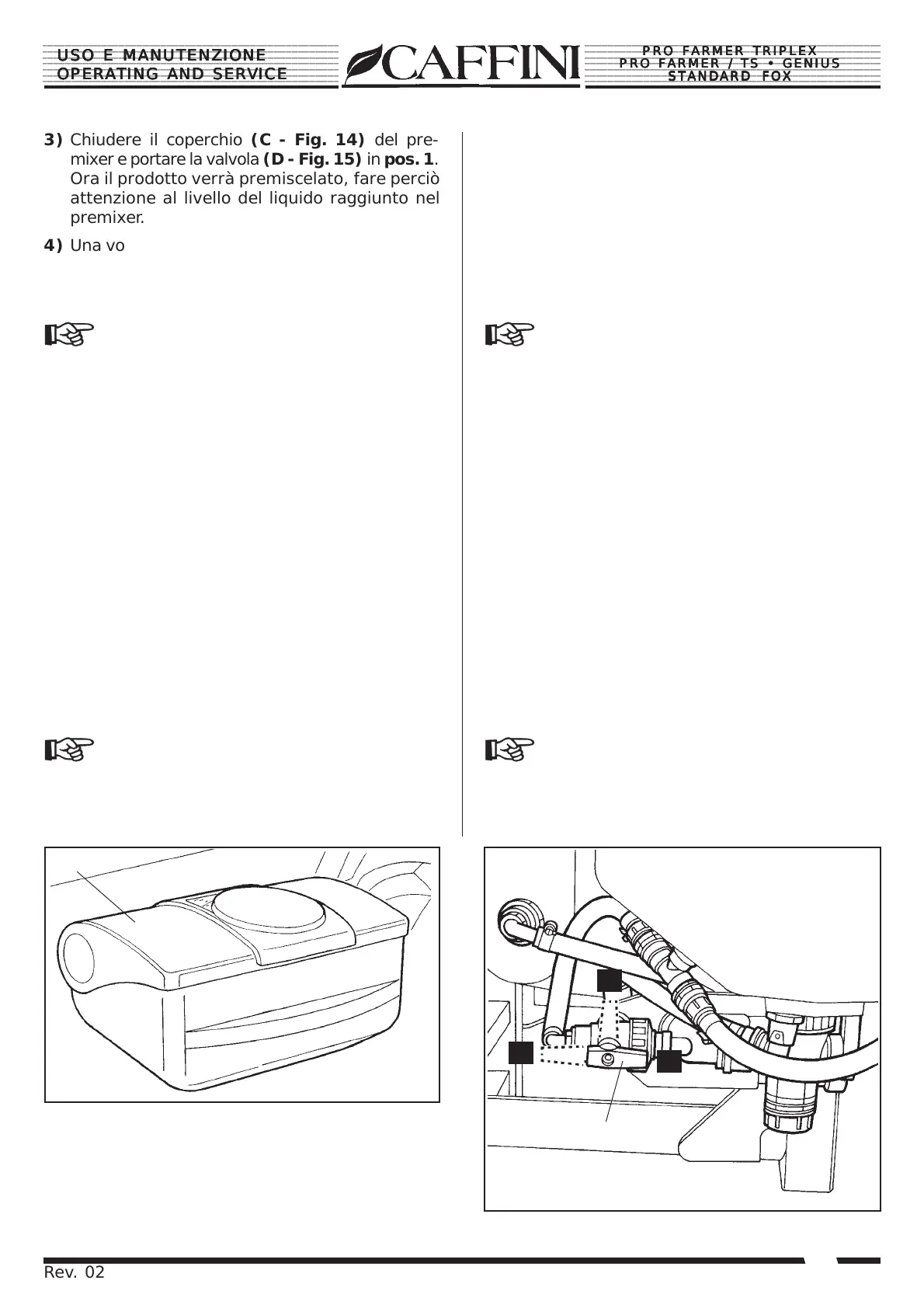 USO E MANUTENZIONE
OPERATING AND SERVICE

CAFFINI

PRO FARMER TRIPLEX
PRO FARMER / TS • GENIUS
STANDARD FOX

**3)** Chiudere il coperchio **(C - Fig. 14)** del premixer e portare la valvola **(D - Fig. 15)** in **pos. 1**. Ora il prodotto verrà premiscelato, fare perciò attenzione al livello del liquido raggiunto nel premixer.

**4)** Una vo

Rev. 02