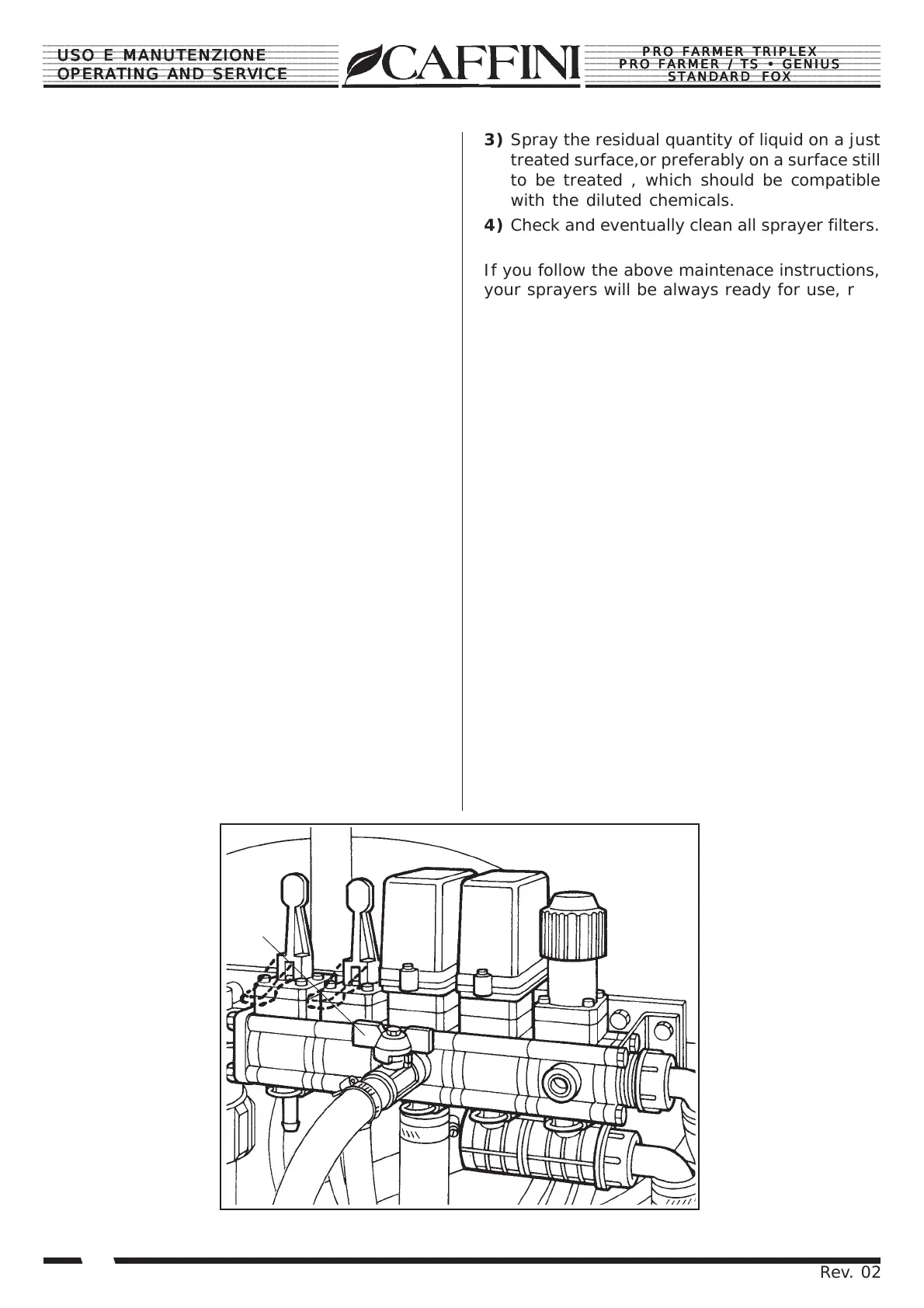 USO E MANUTENZIONE
OPERATING AND SERVICE

CAFFINI

PRO FARMER TRIPLEX
PRO FARMER / TS • GENIUS
STANDARD FOX

**3)** Spray the residual quantity of liquid on a just treated surface,or preferably on a surface still to be treated , which should be compatible with the diluted chemicals.

**4)** Check and eventually clean all sprayer filters.

If you follow the above maintenace instructions, your sprayers will be always ready for use, r

Rev. 02