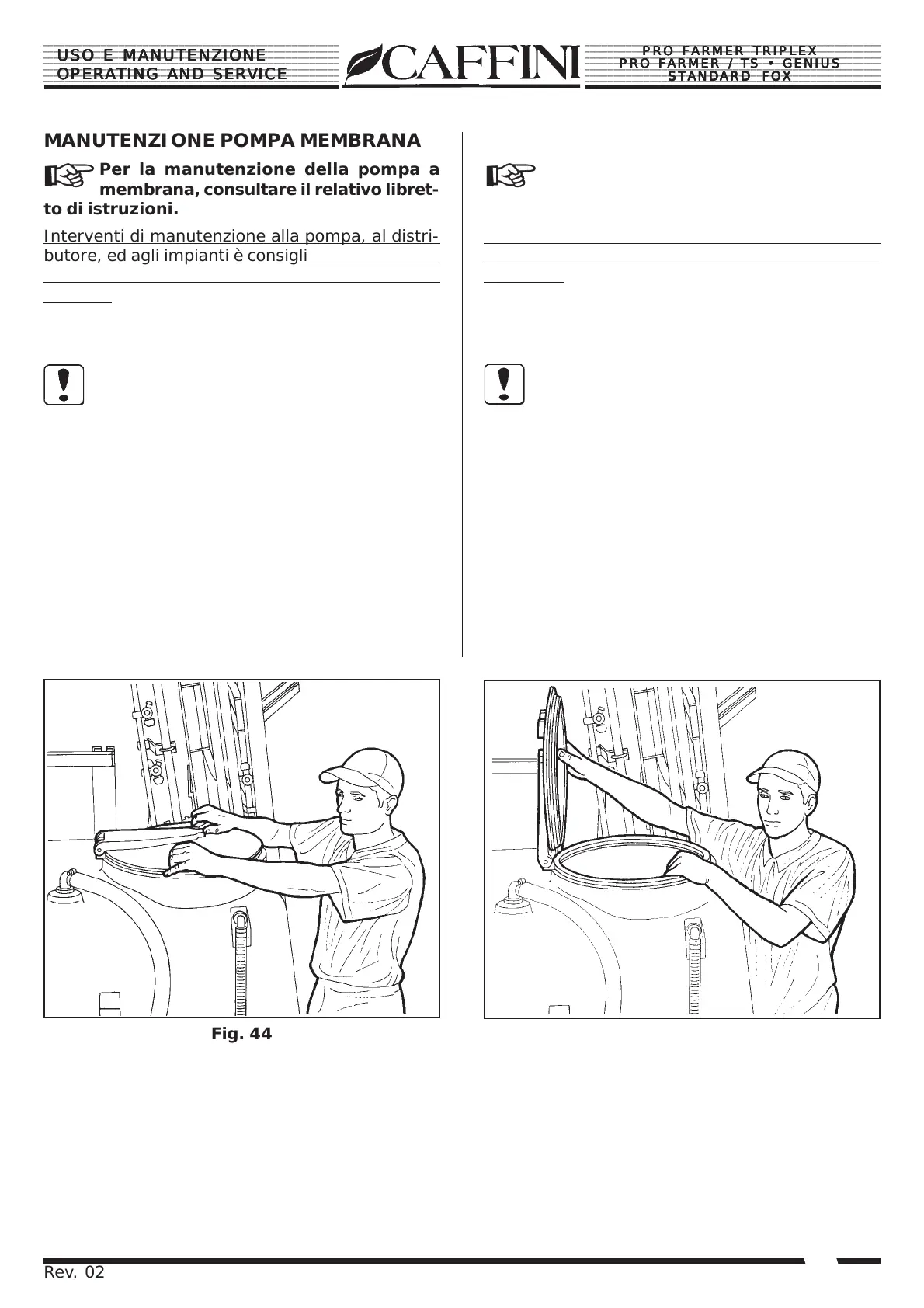 USO E MANUTENZIONE
OPERATING AND SERVICE

CAFFINI

PRO FARMER TRIPLEX
PRO FARMER / TS • GENIUS
STANDARD FOX

MANUTENZIONE POMPA MEMBRANA

Per la manutenzione della pompa a membrana, consultare il relativo libretto di istruzioni.

Interventi di manutenzione alla pompa, al distributore, ed agli impianti è consigli

Fig. 44

Rev. 02