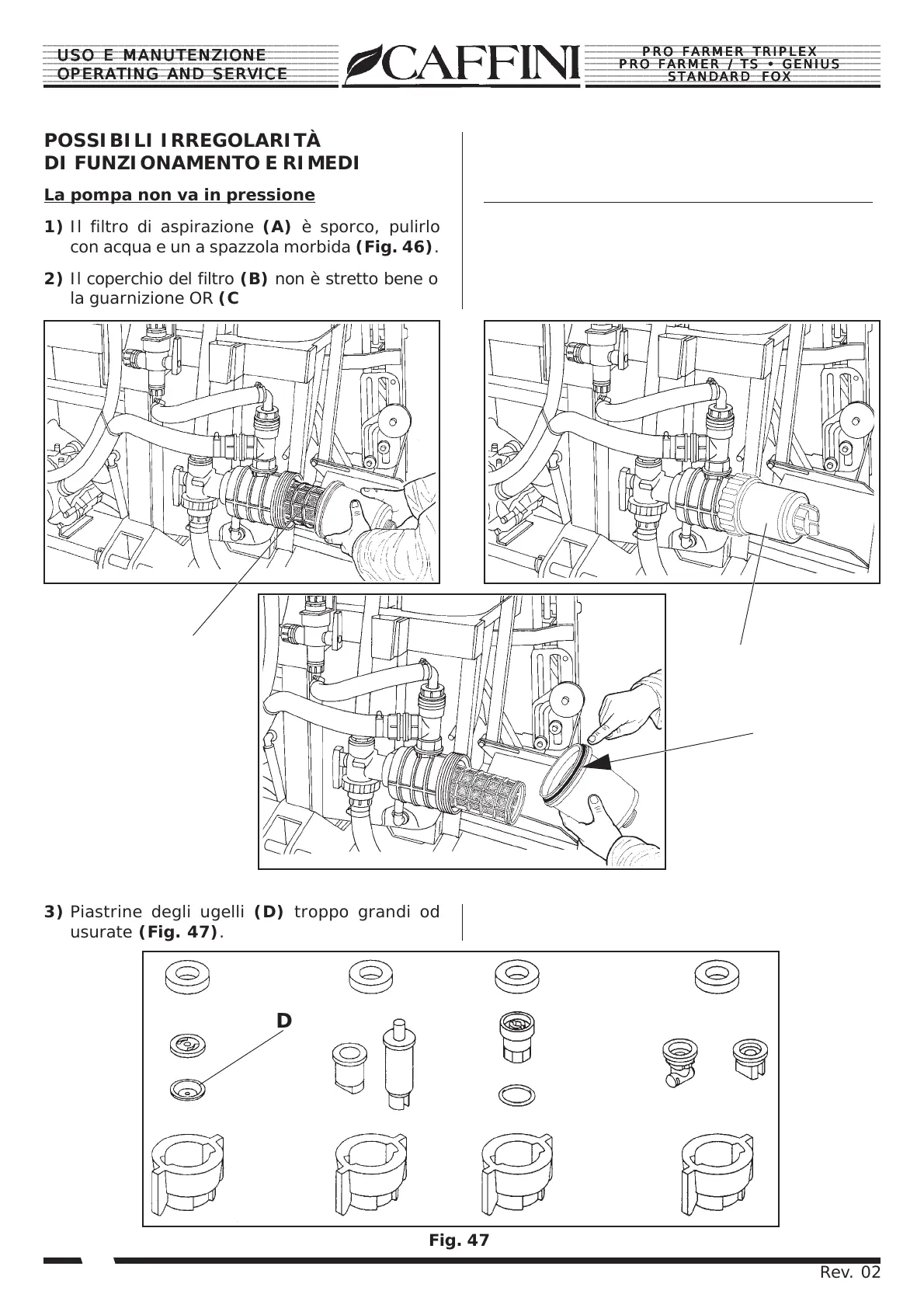 USO E MANUTENZIONE
OPERATING AND SERVICE

CAFFINI

PRO FARMER TRIPLEX
PRO FARMER / TS • GENIUS
STANDARD FOX

POSSIBILI IRREGOLARITÀ DI FUNZIONAMENTO E RIMEDI

La pompa non va in pressione

1) Il filtro di aspirazione (A) è sporco, pulirlo con acqua e un a spazzola morbida (Fig. 46).

2) Il coperchio del filtro (B) non è stretto bene o la guarnizione OR (C

3) Piastrine degli ugelli (D) troppo grandi od usurate (Fig. 47).

D

Fig. 47

Rev. 02