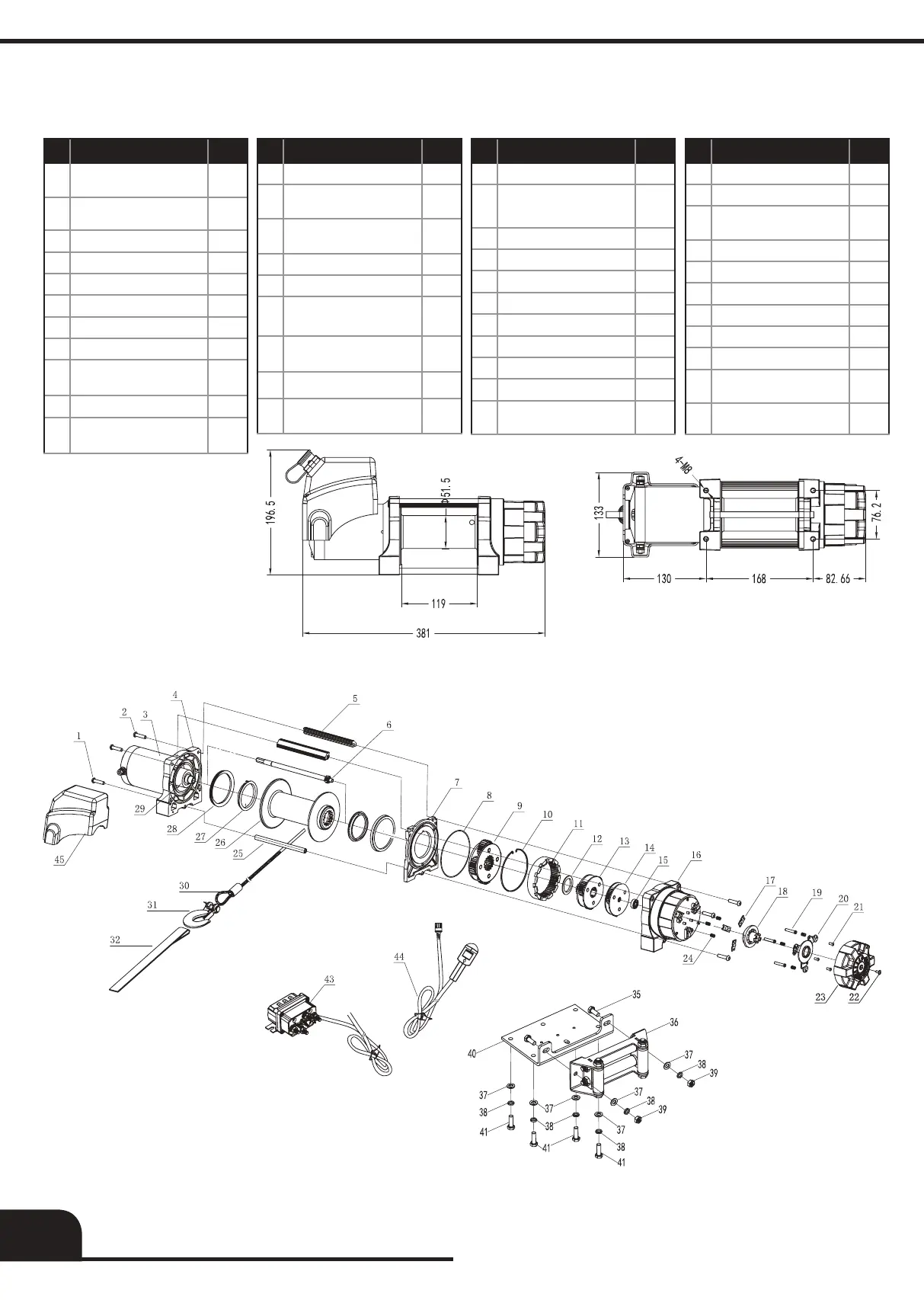 196.5

Φ51.5

119

381

4-M8

133

76.2

130

168

82.66

1
2
3
4
5
6
7
8
9
10
11
12
13
14
15
16
17
18
19
20
21
22
23
24
25
26
27
28
29
30
31
32
35
36
37
38
39
40
37
38
41
37
38
41
37
38
39
37
38
41
43
44
45