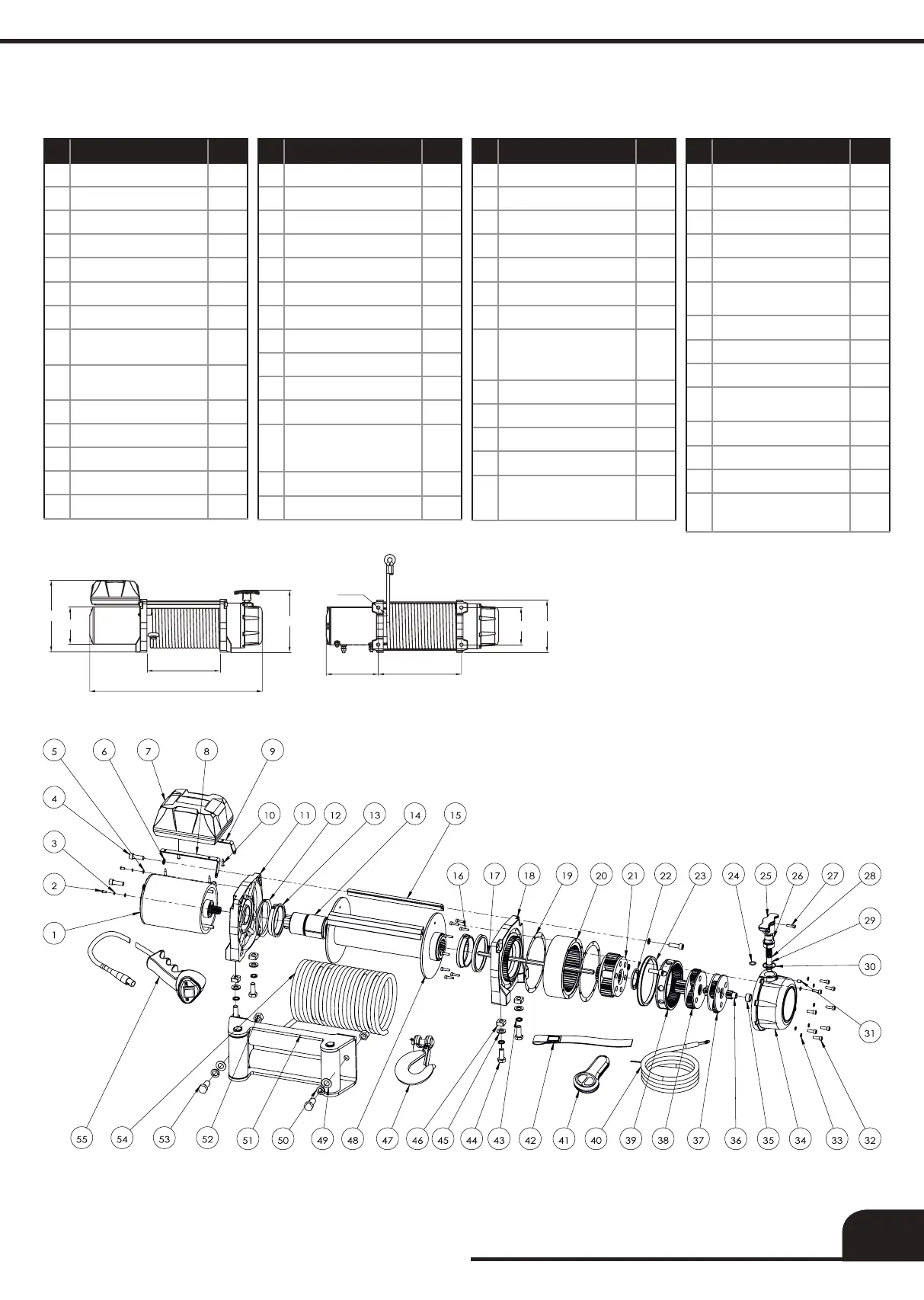 5 6 7 8 9

4

10 11 12 13 14 15

3

16 17 18 19 20 21 22 23 24 25 26 27 28

2

29

1

30

31

55 54 53 52 51 50 49 48 47 46 45 44 43 42 41 40 39 38 37 36 35 34 33 32