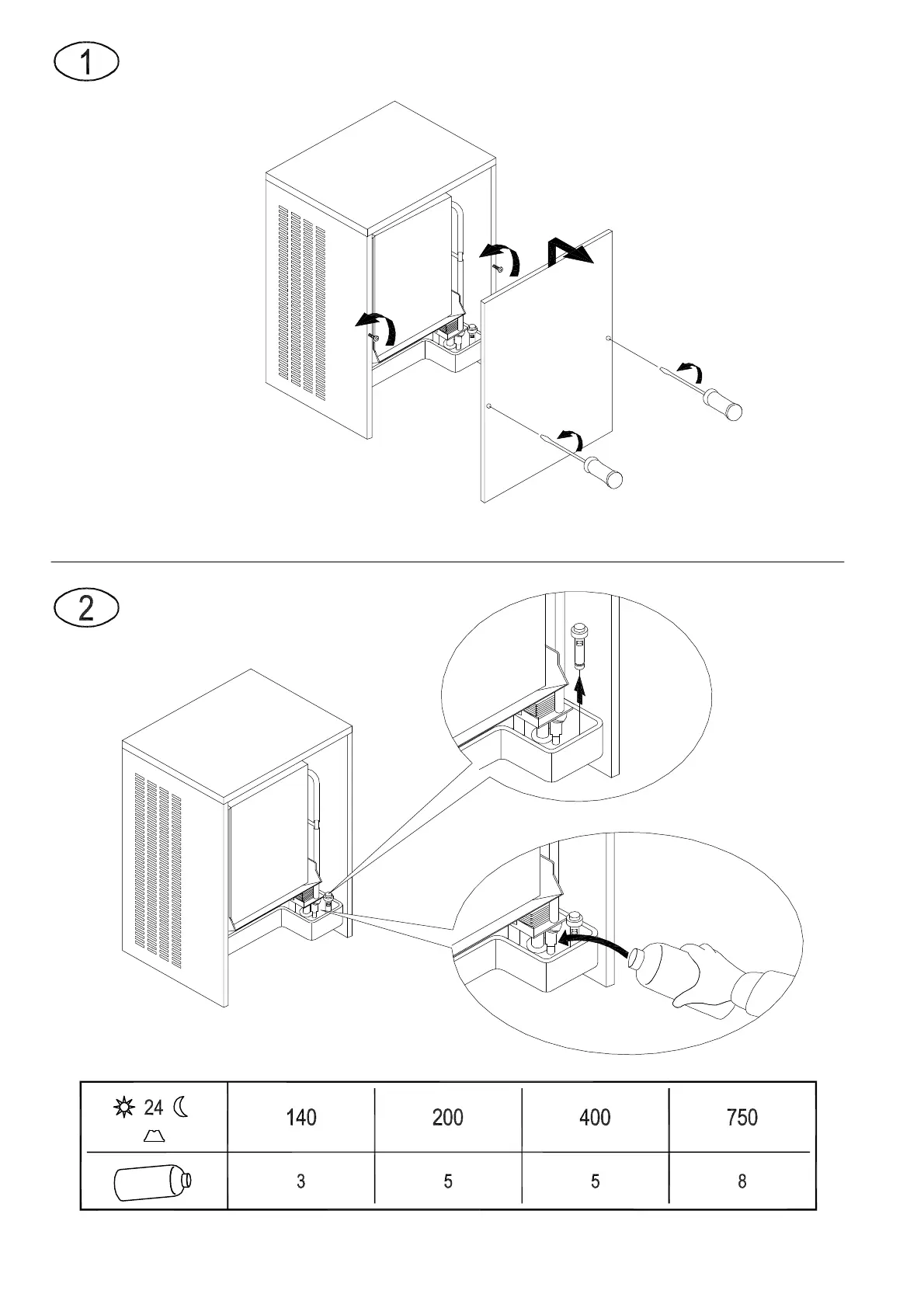 1

2

| 24 | 140 | 200 | 400 | 750 |
|---|---|---|---|---|
| | 3 | 5 | 5 | 8 |