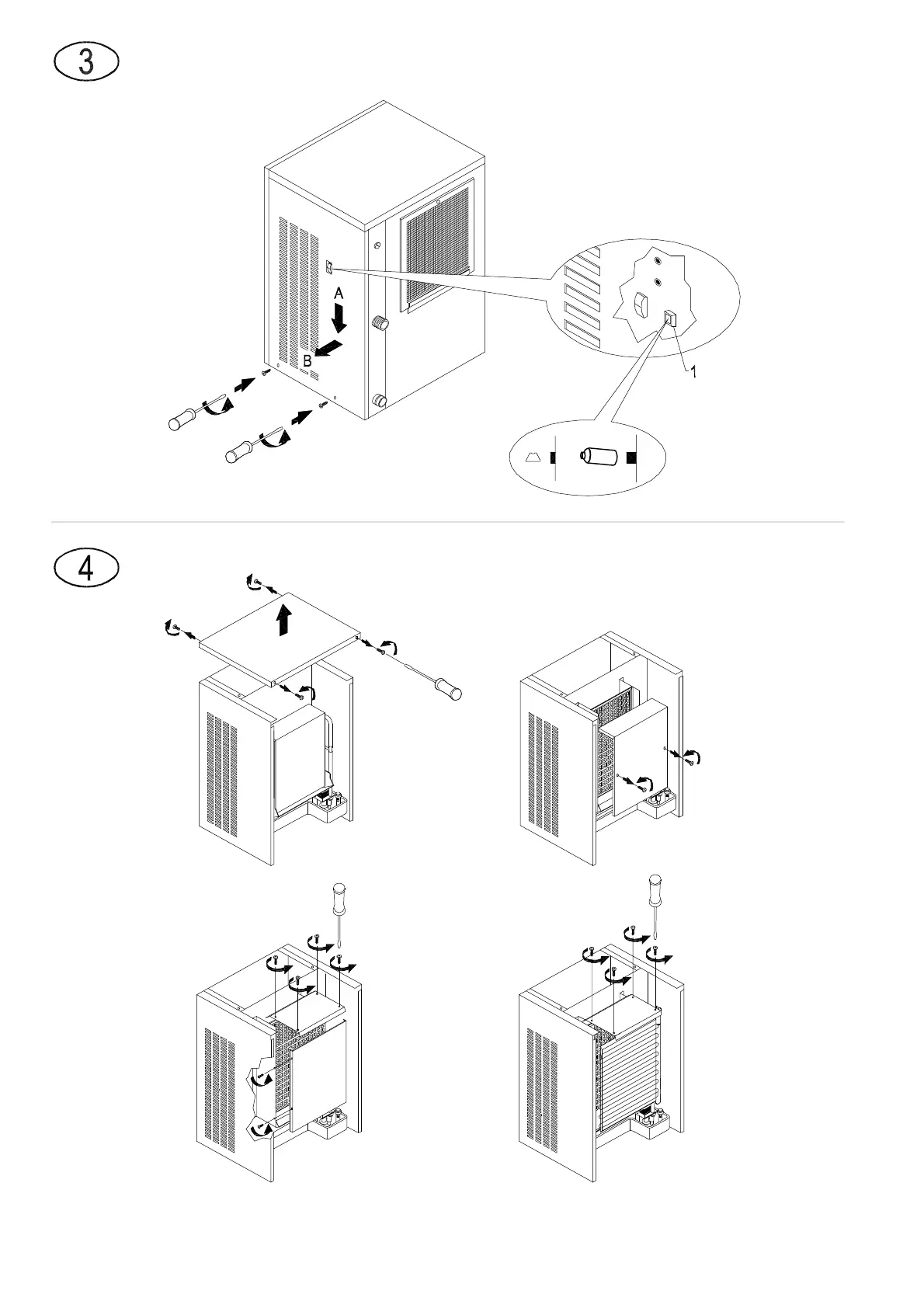 3

A

B

1

4