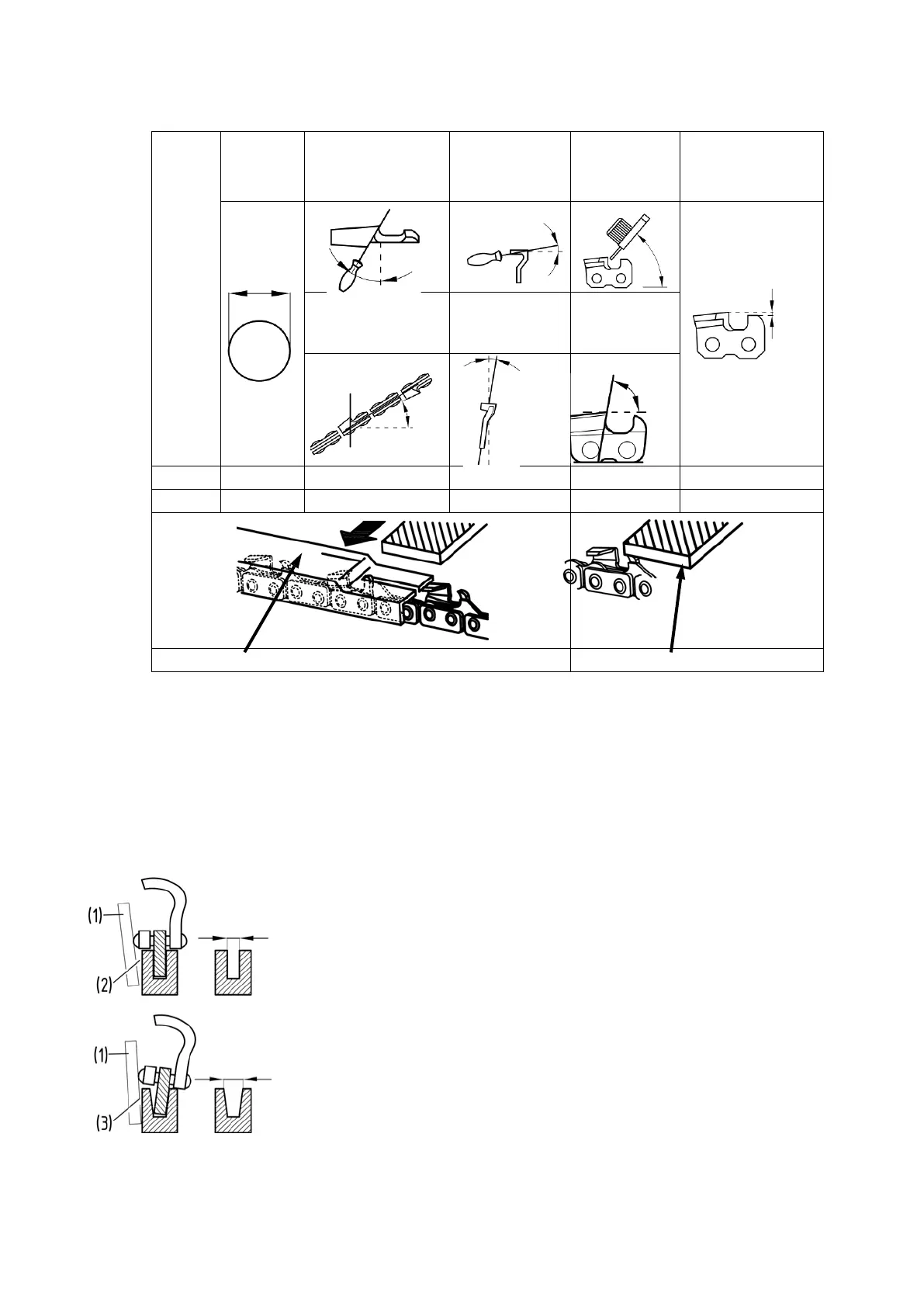 (1)
(2)
(1)
(3)