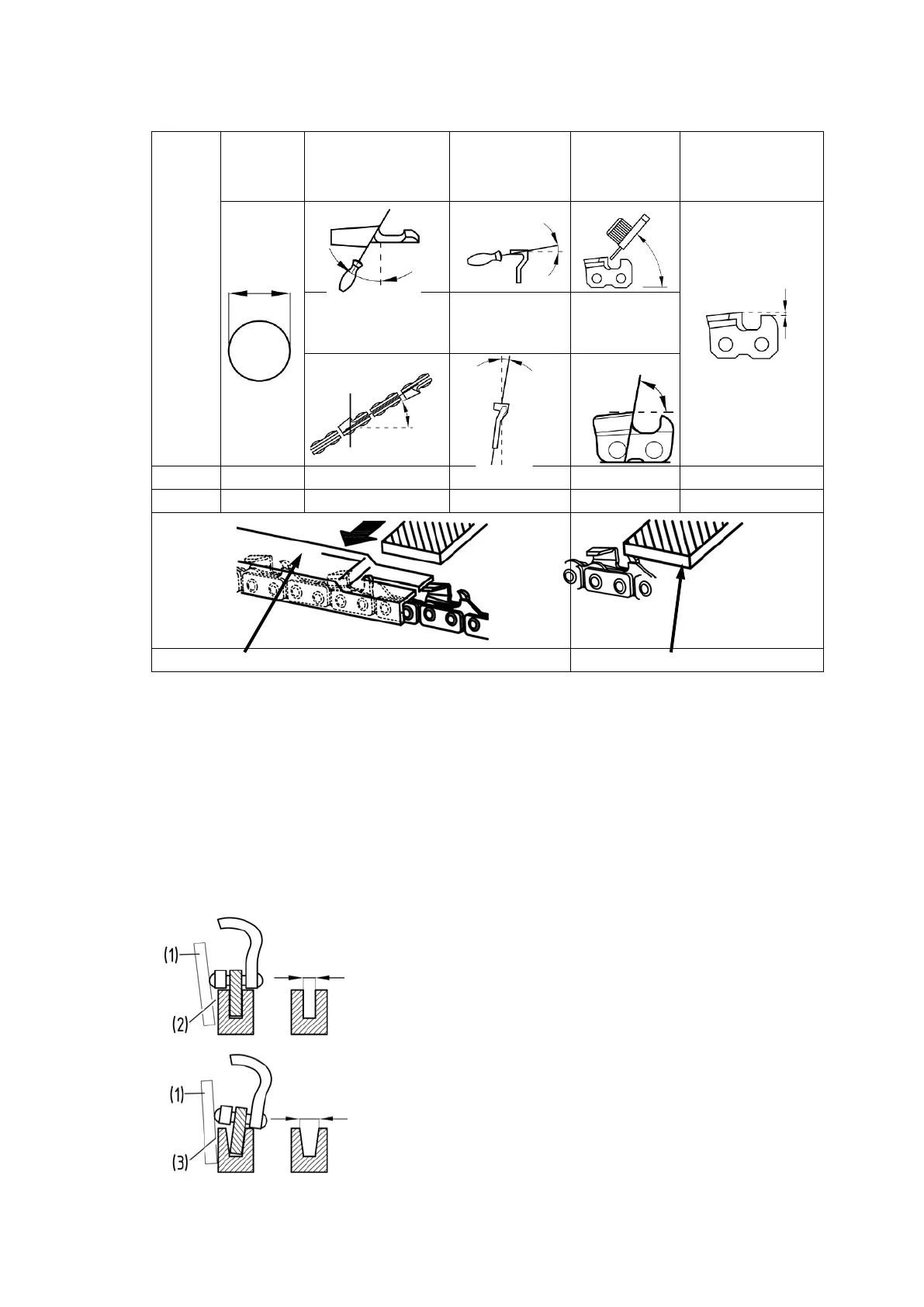 (1)
(2)
(1)
(3)