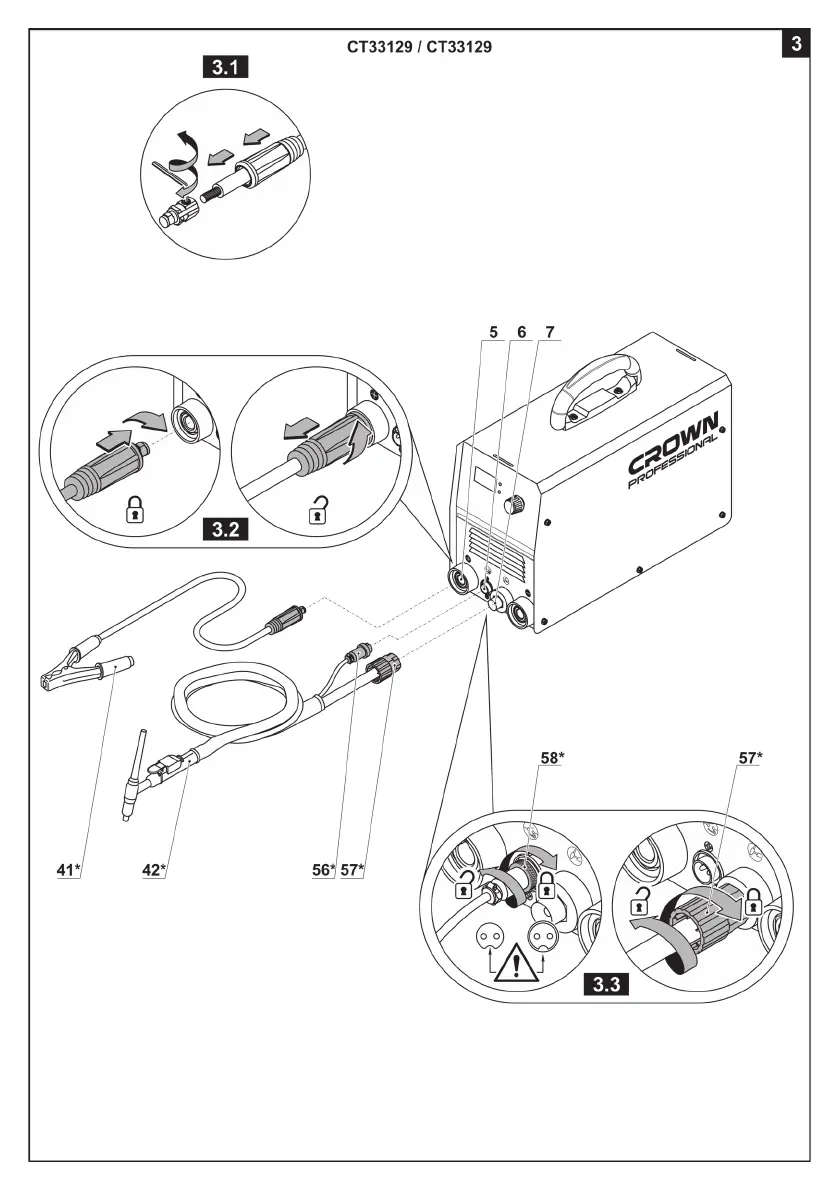 CT33129 / CT33129

3

3.1

5 6 7

CROWN PROFESSIONAL

3.2

41*

42*

56* 57*

58*

57*

3.3