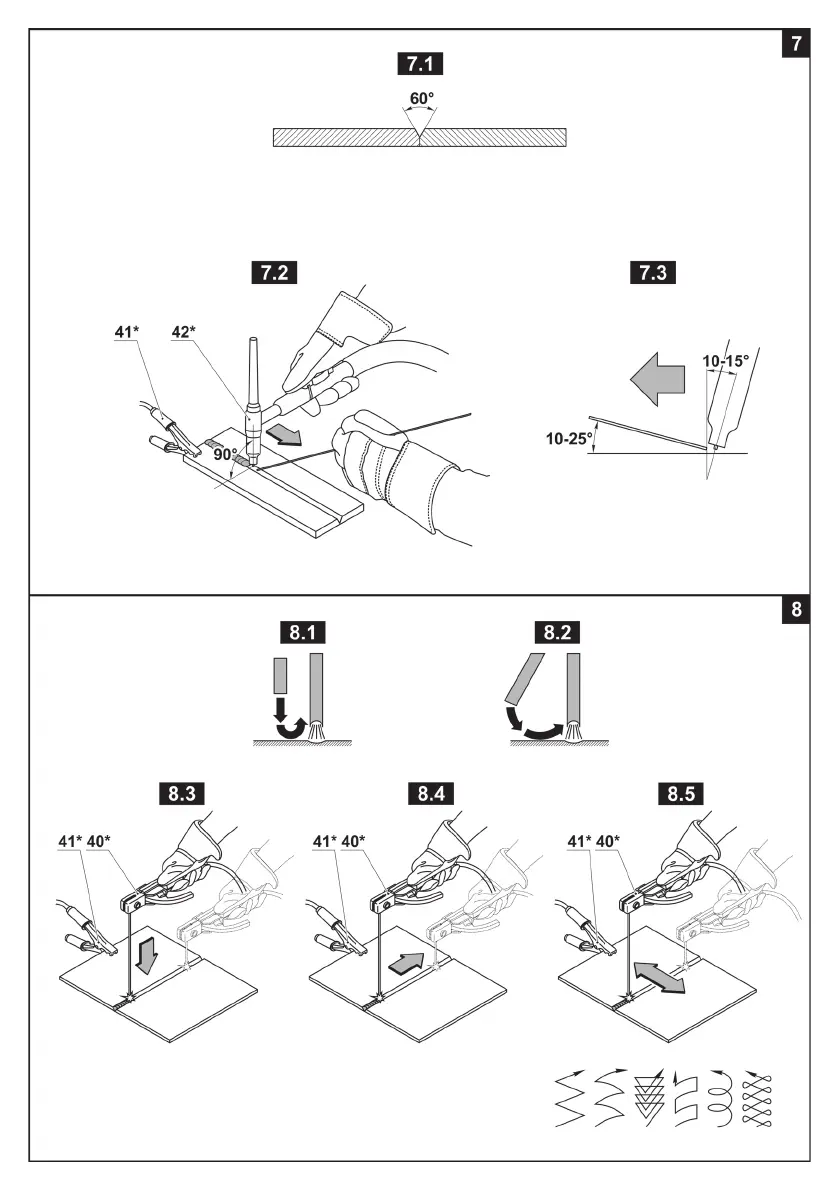 7

7.1

60°

7.2

41*

42*

90°

7.3

10-15°

10-25°

8

8.1

8.2

8.3

41* 40*

8.4

41* 40*

8.5

41* 40*