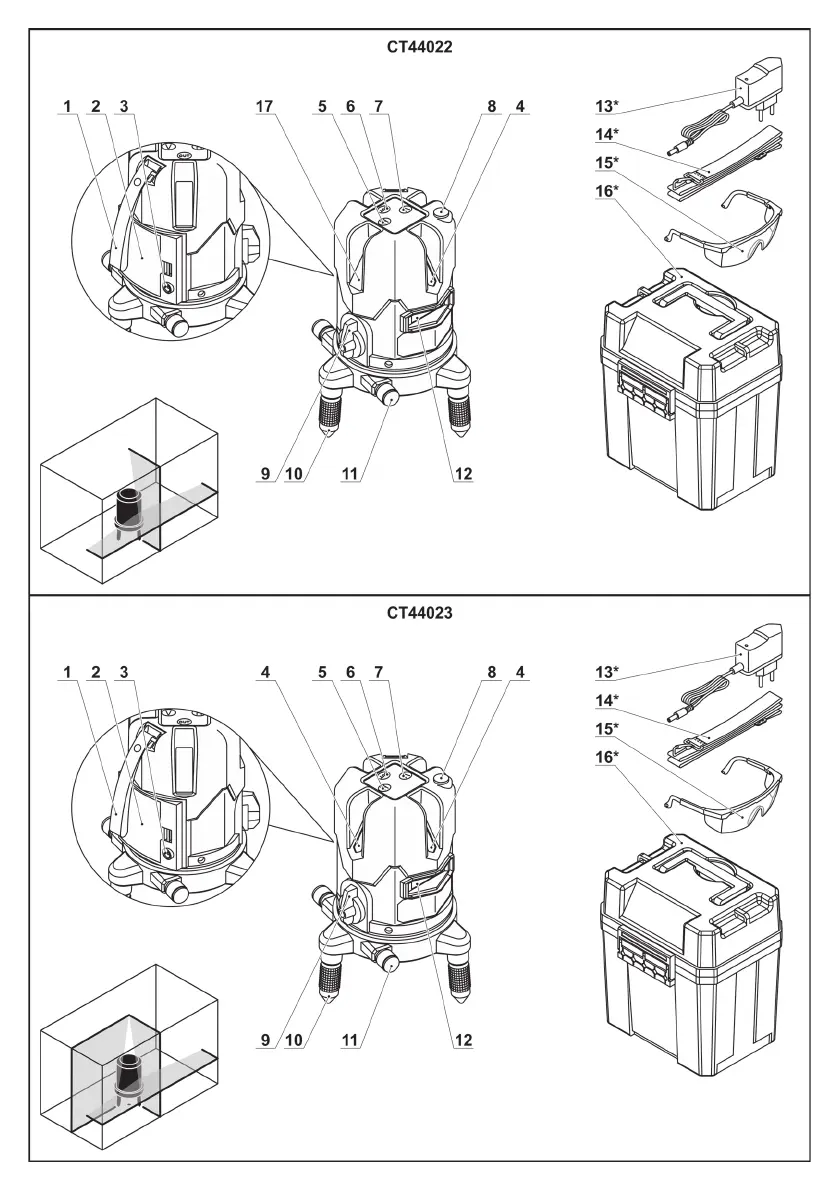 CT44022

1 2 3

17 5 6 7 8 4

13*

14*

15*

16*

9 10 11 12

CT44023

1 2 3

4 5 6 7 8 4

13*

14*

15*

16*

9 10 11 12