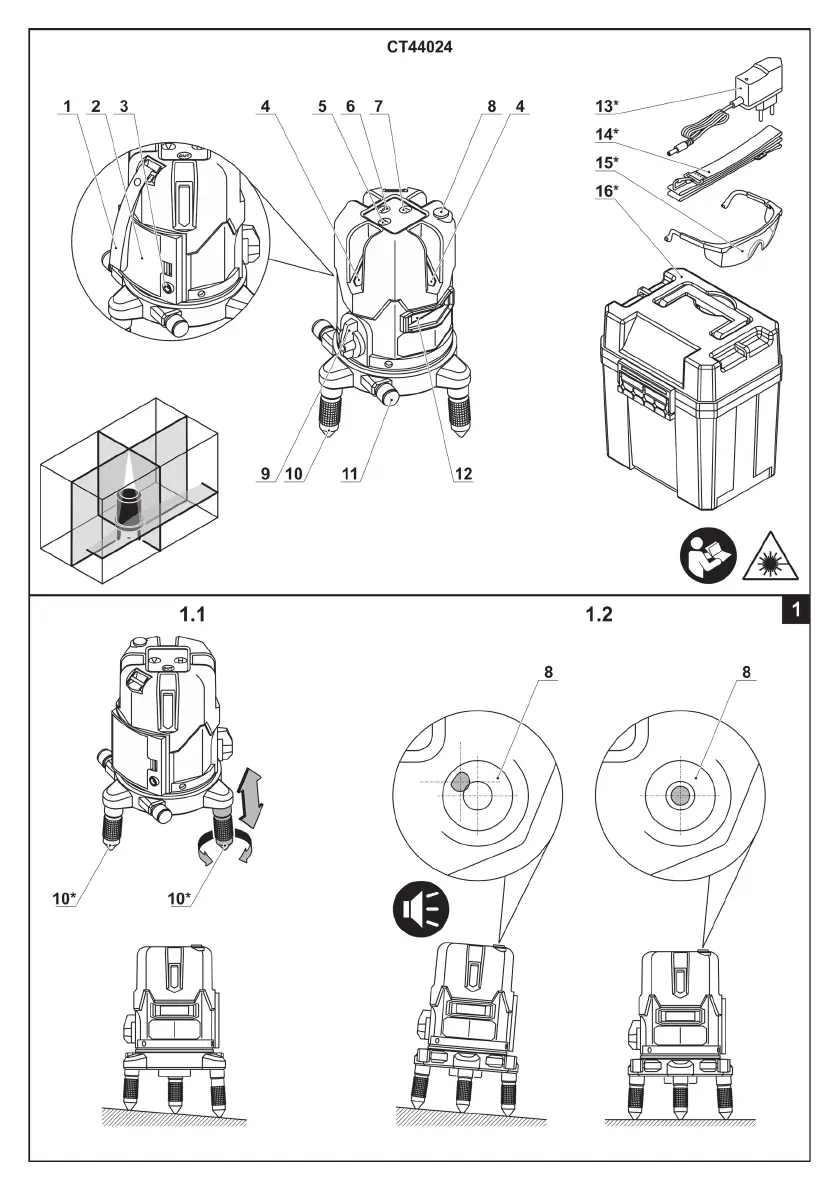 CT44024

1 2 3

4 5 6 7 8 4

13*

14*

15*

16*

9 10 11 12

1.1

1.2

1

8

8

10*

10*