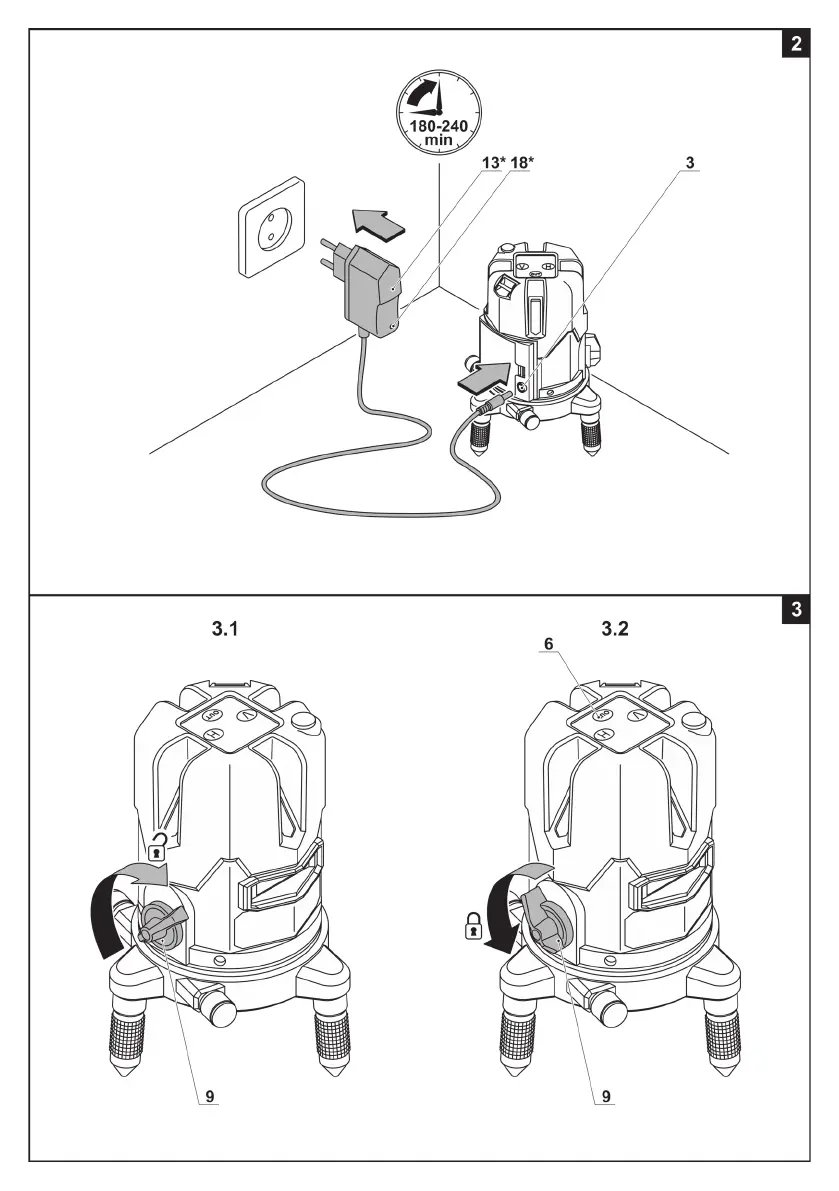 2

180-240 min

13* 18*

3

3

3.1

3.2

6

9

9