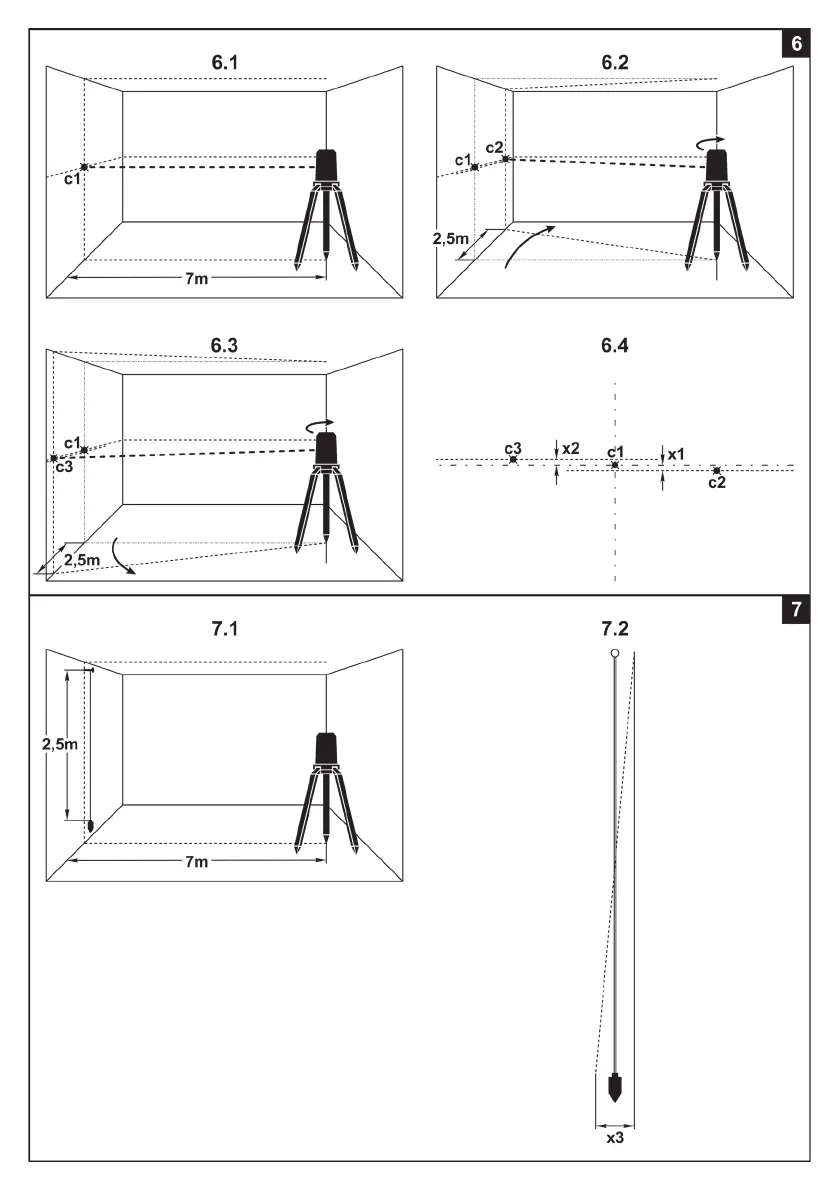 6

6.1

c1

7m

6.2

c1 c2

2,5m

6.3

c1
c3

2,5m

6.4

c3 x2 c1 x1

c2

7

7.1

2,5m

7m

7.2

x3