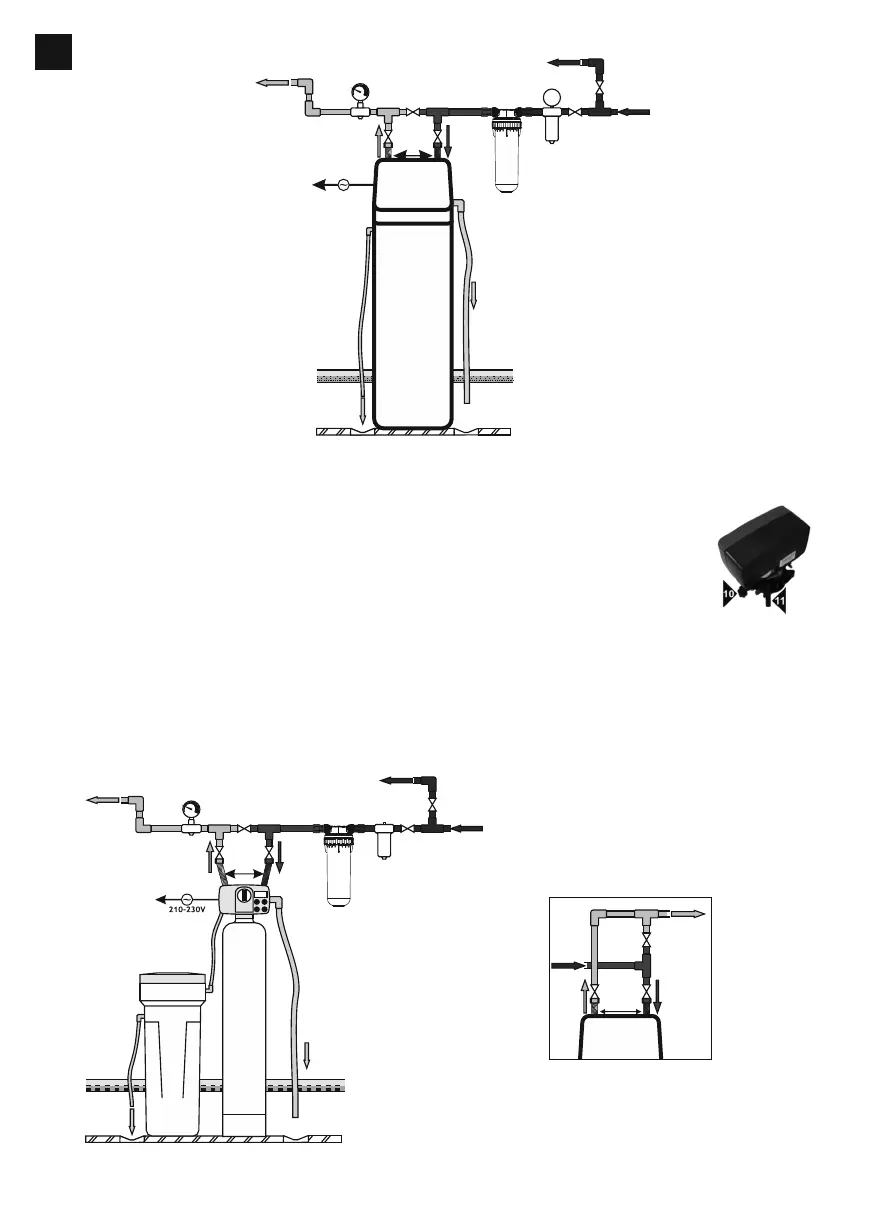 10
11
210-230V