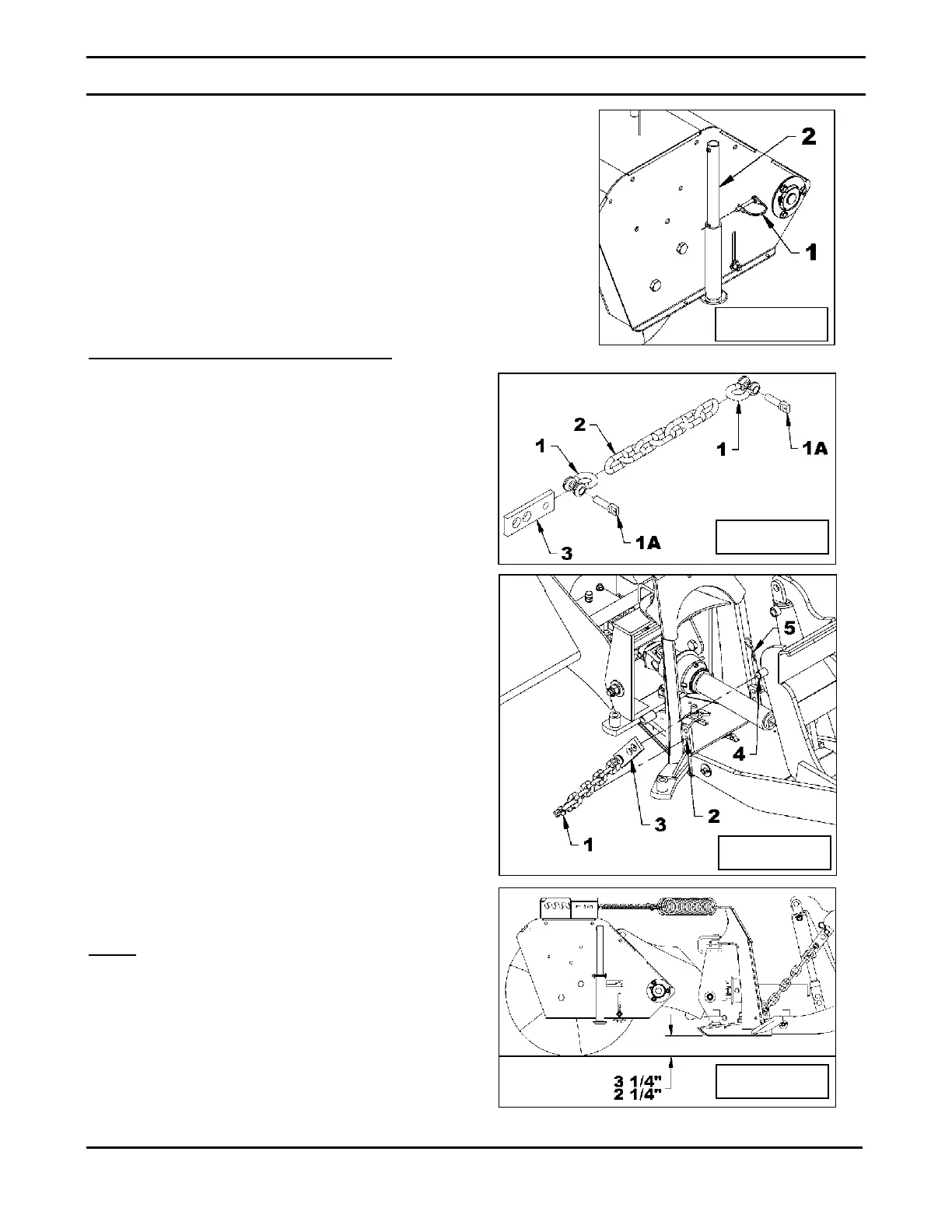 2

1

2

1

1

1A

1A

3

5

4

3

2

1

3 1/4"
2 1/4"