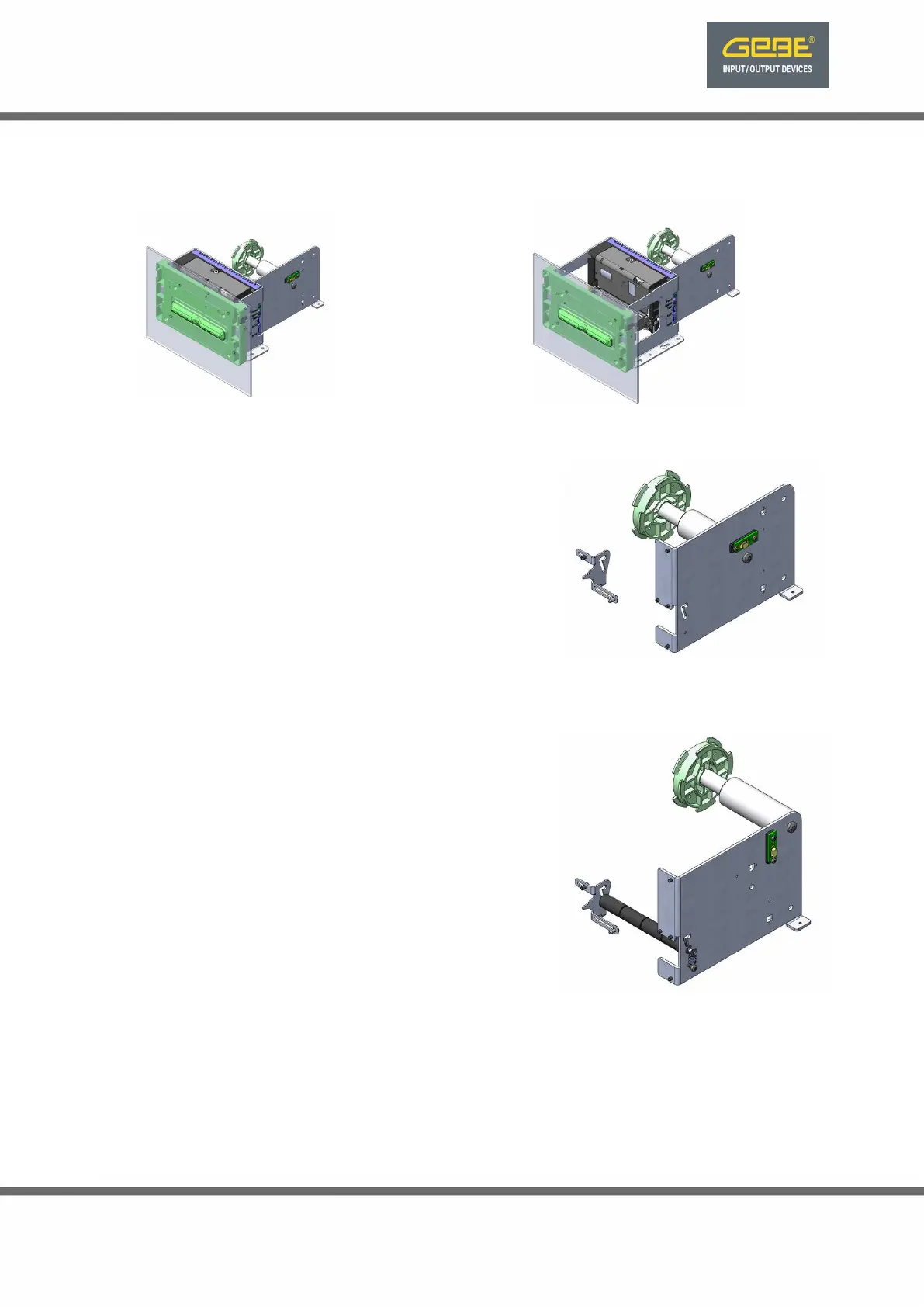 GeBE®
INPUT/OUTPUT DEVICES