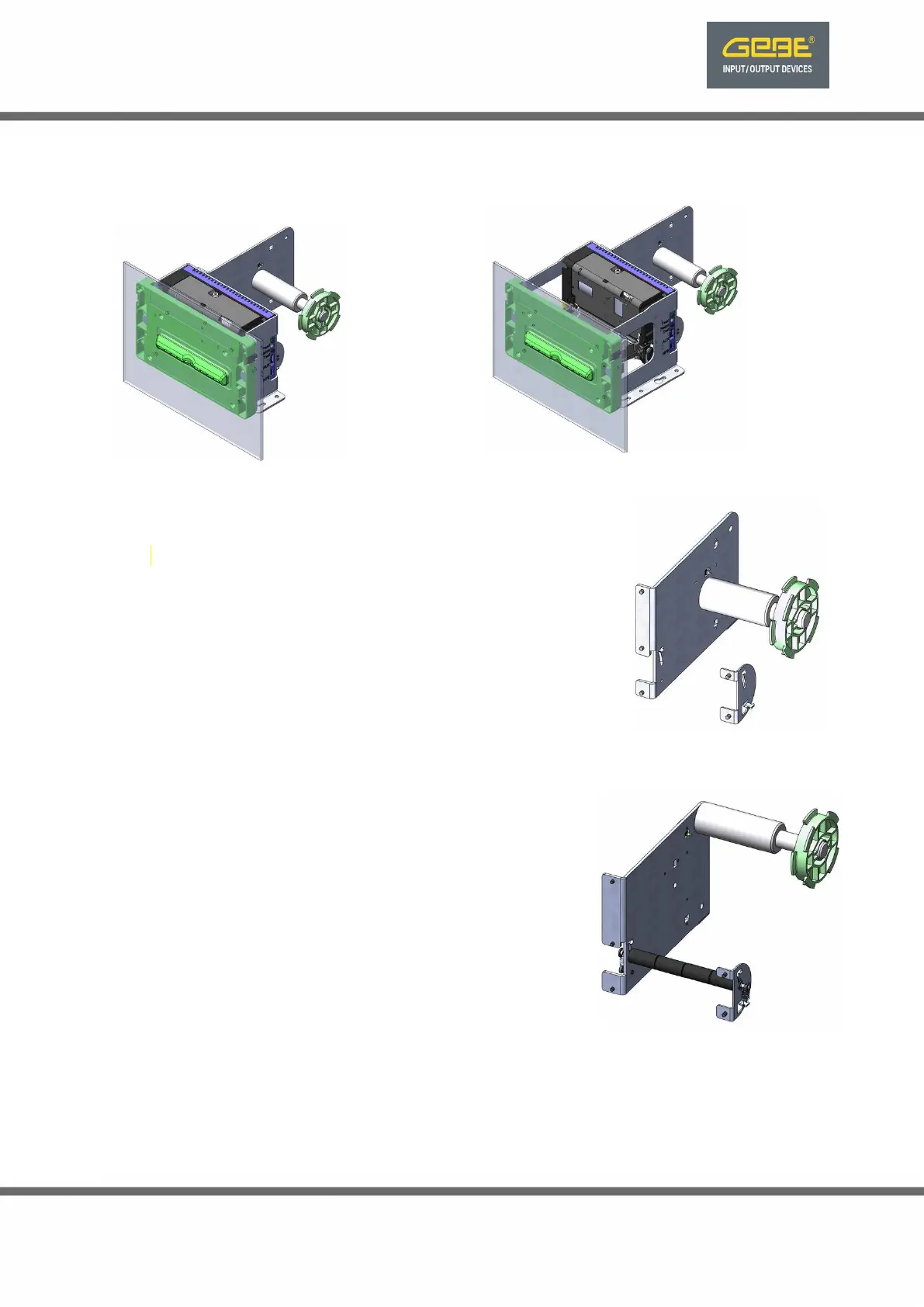 GeBE®
INPUT/OUTPUT DEVICES