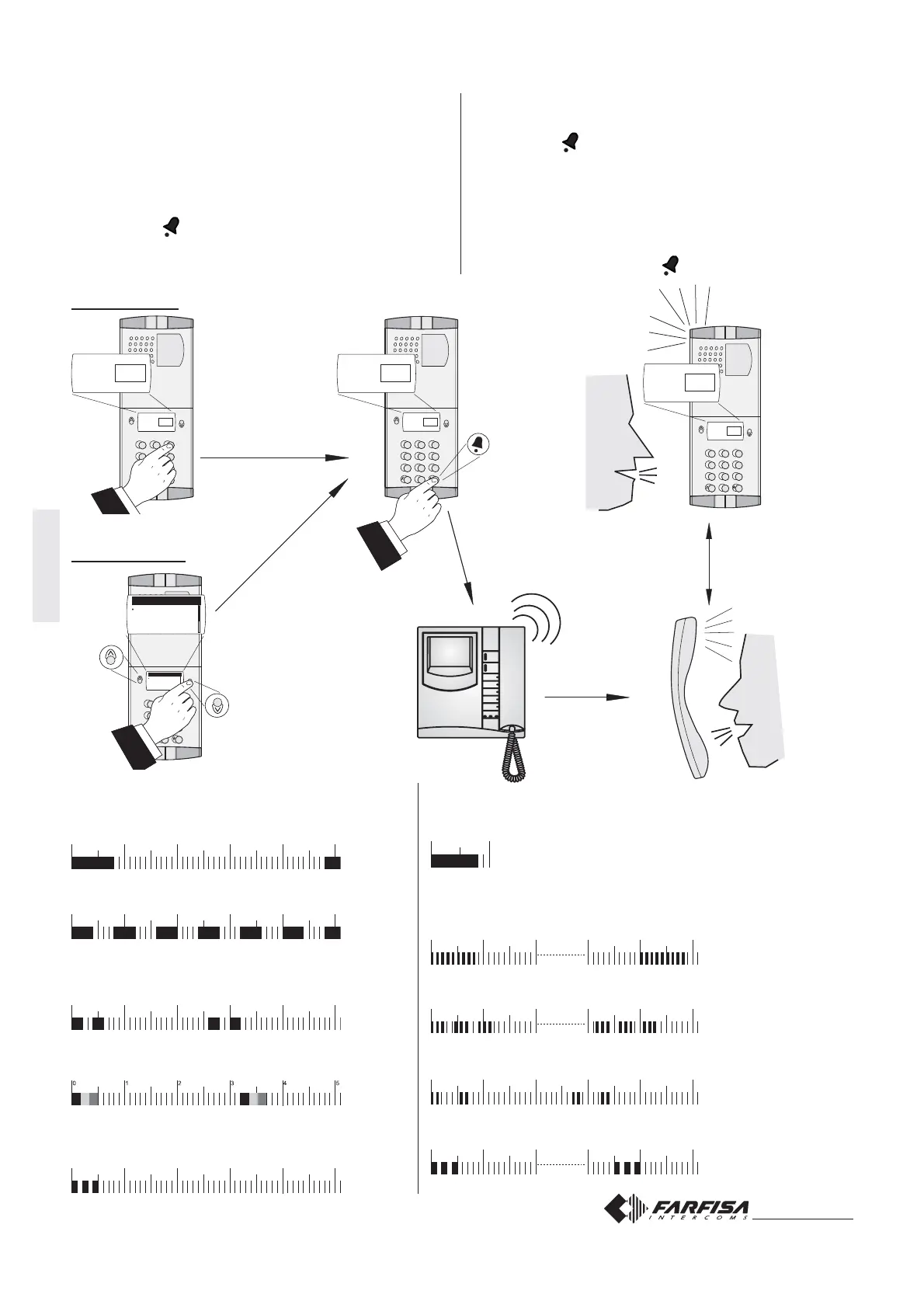 0 1 2 3 4 5

FARFISA
INTERCOMS