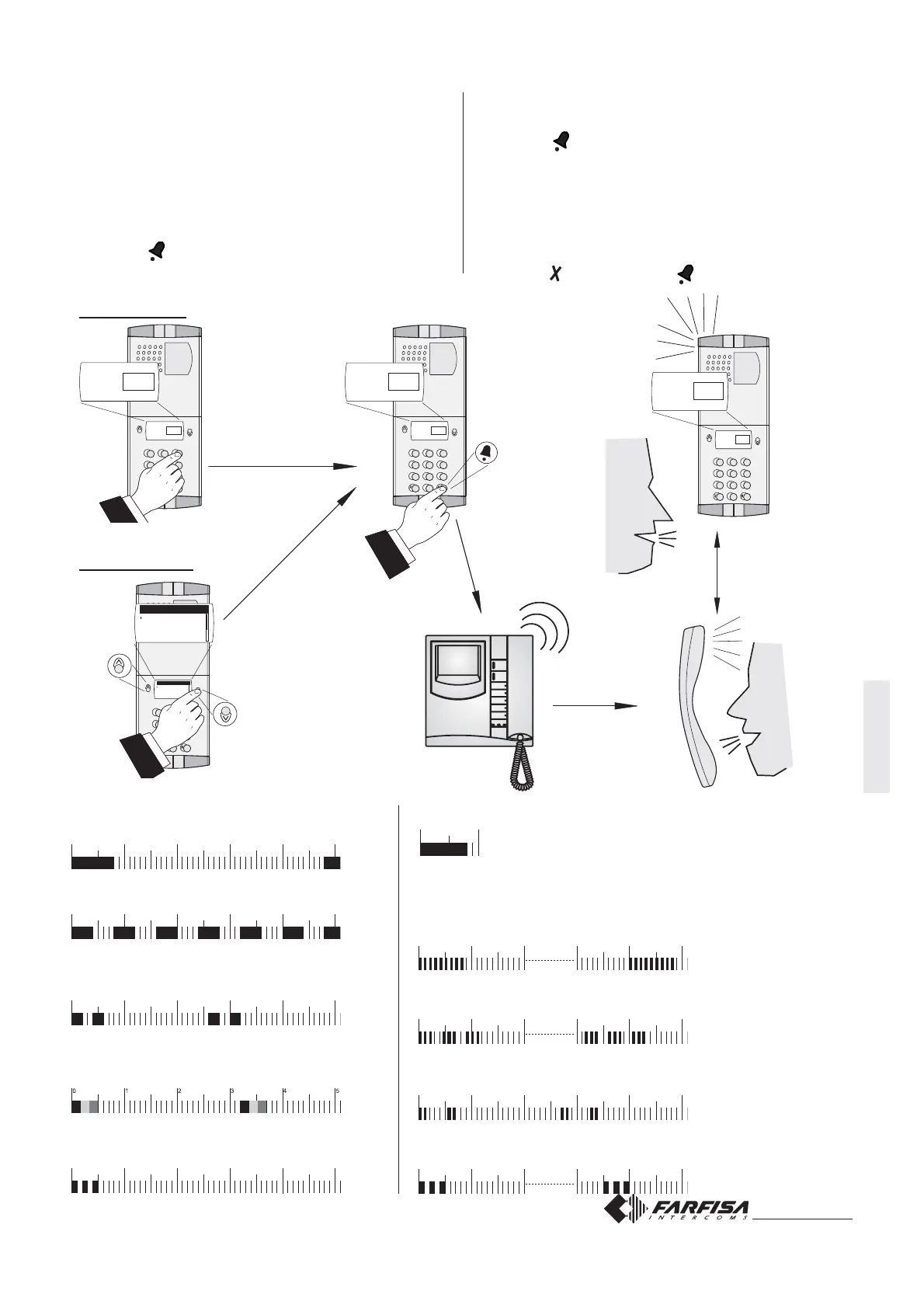 0 1 2 3 4 5

FARFISA
INTERCOMS