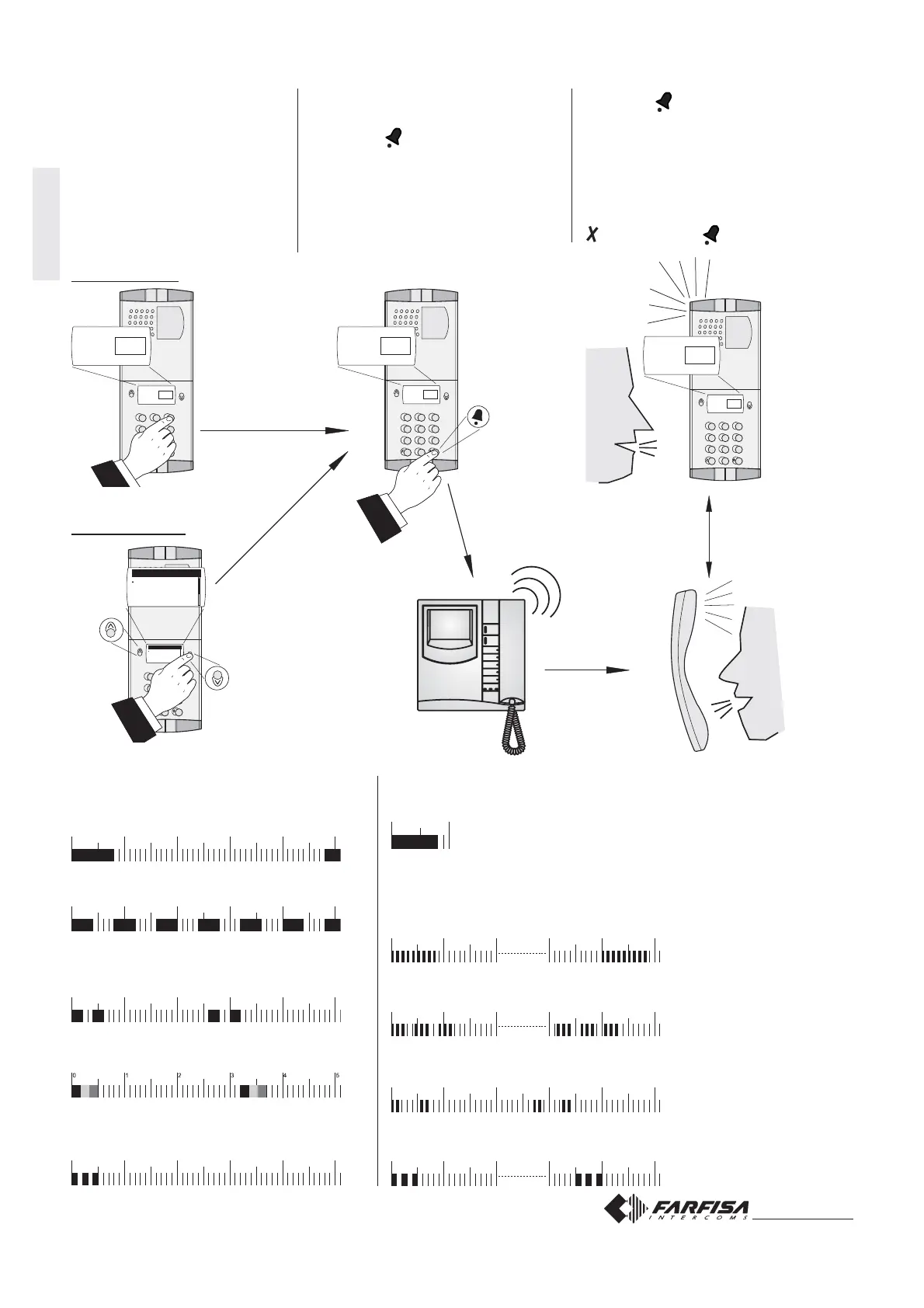 X

0 1 2 3 4 5

FARFISA
INTERCOMS