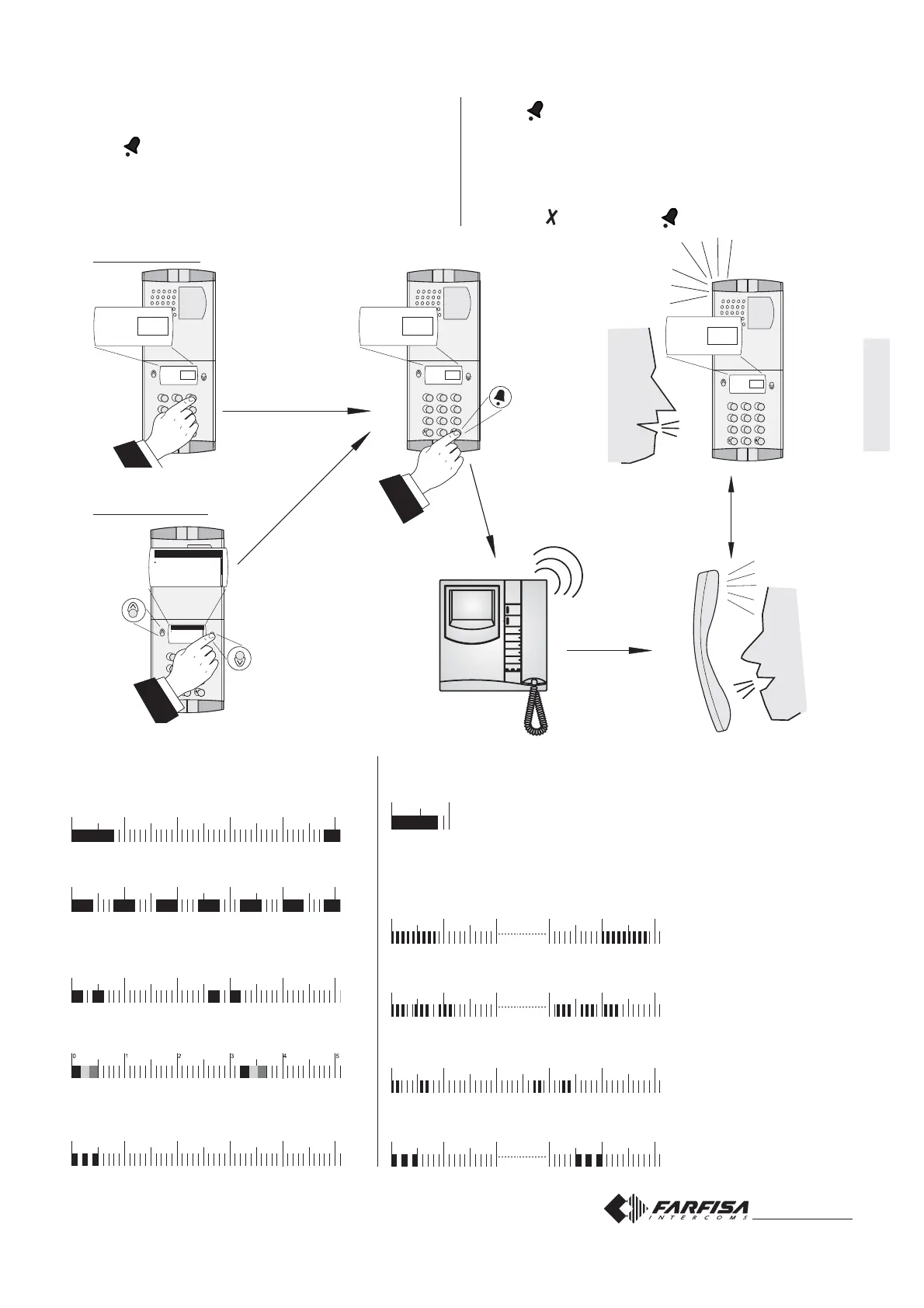 0 1 2 3 4 5

FARFISA
INTERCOMS