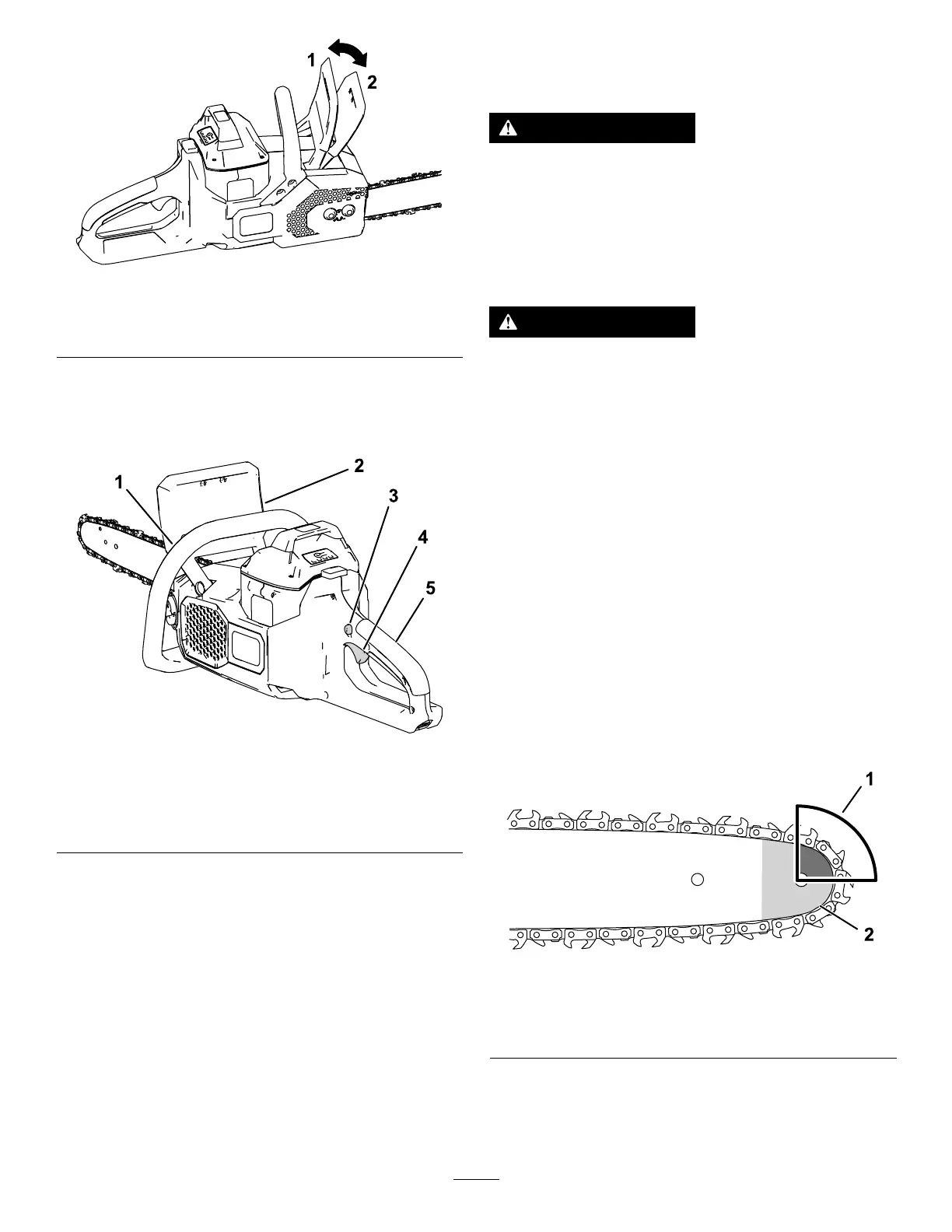 1
2

1
2
3
4
5

1
2