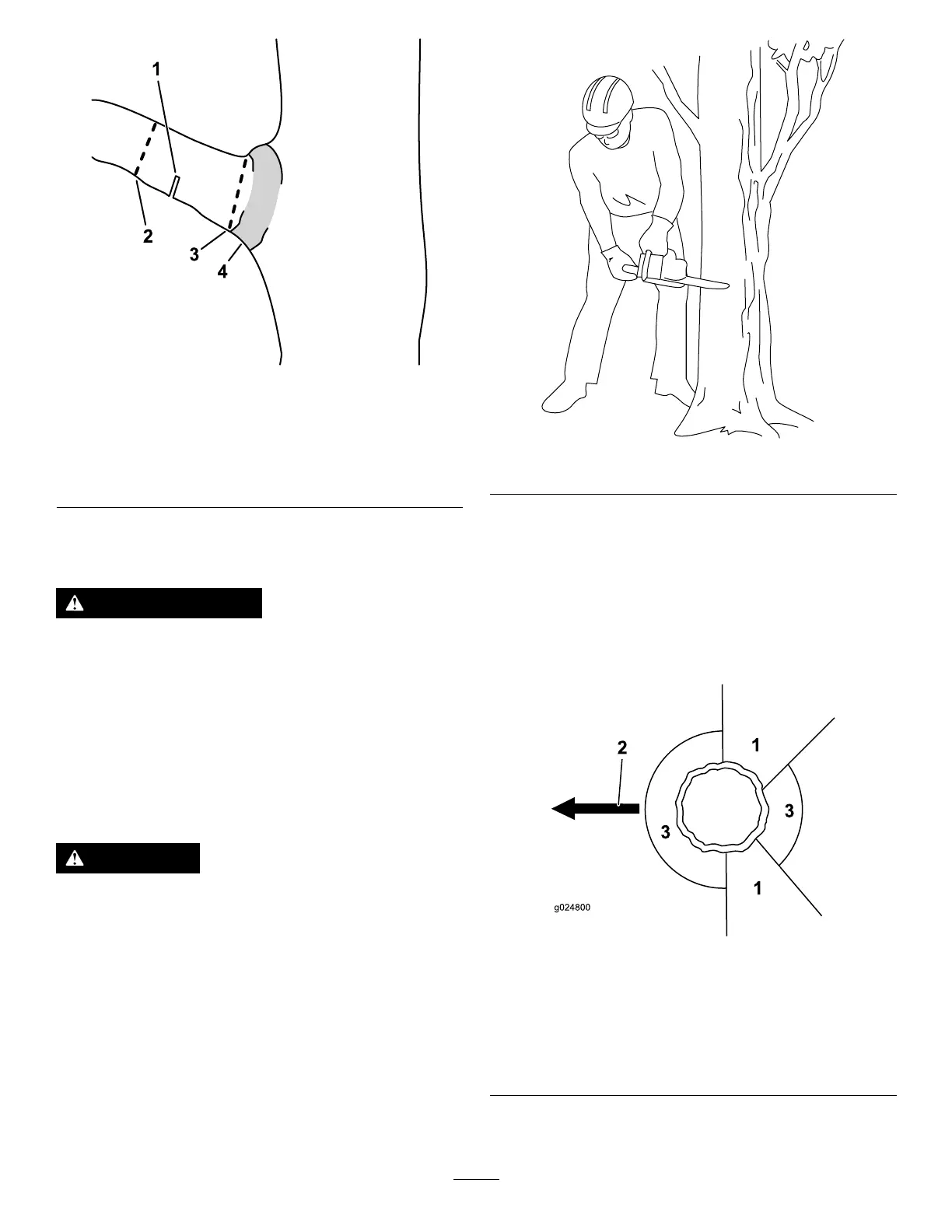 1
2
3
4

2
1
3
3
1
g024800