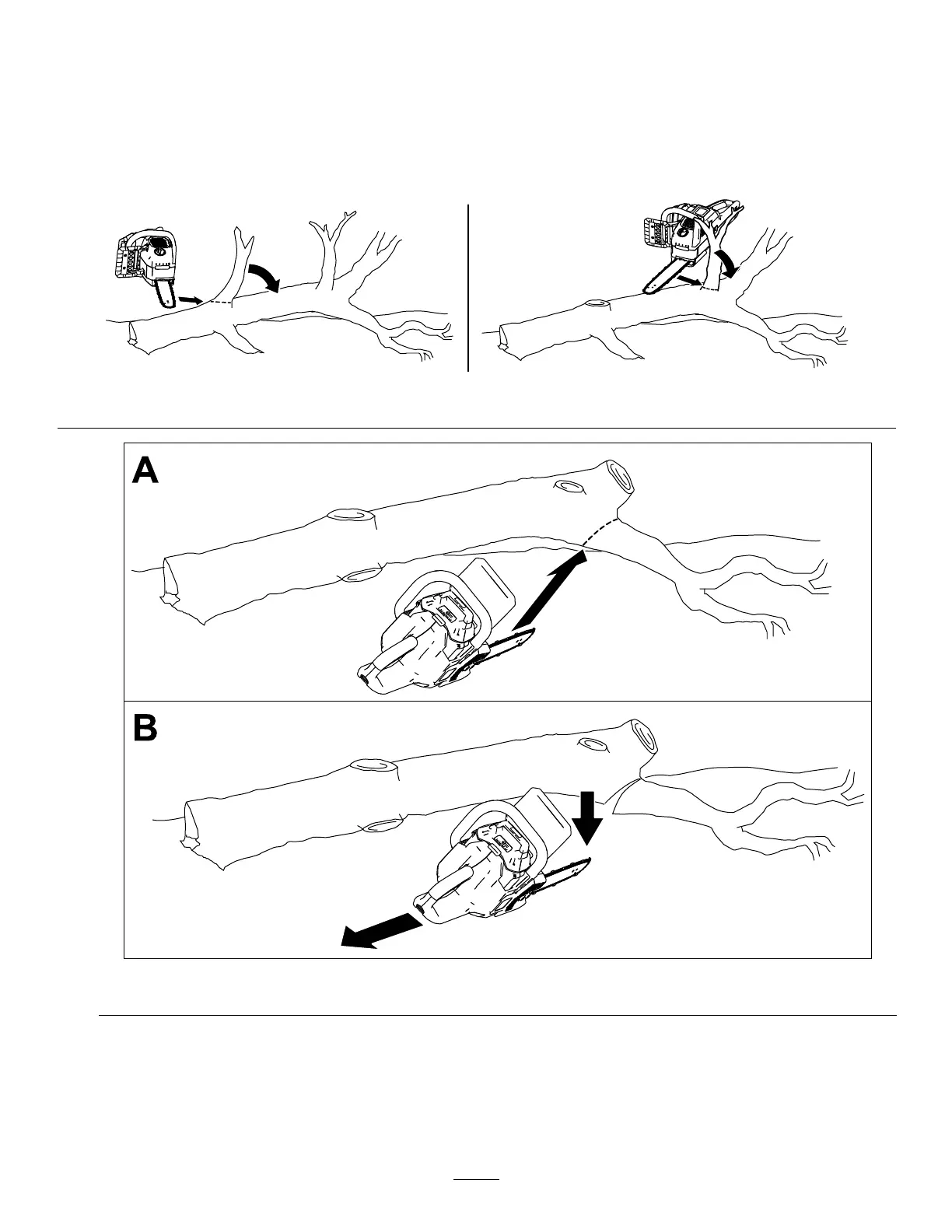 A

B