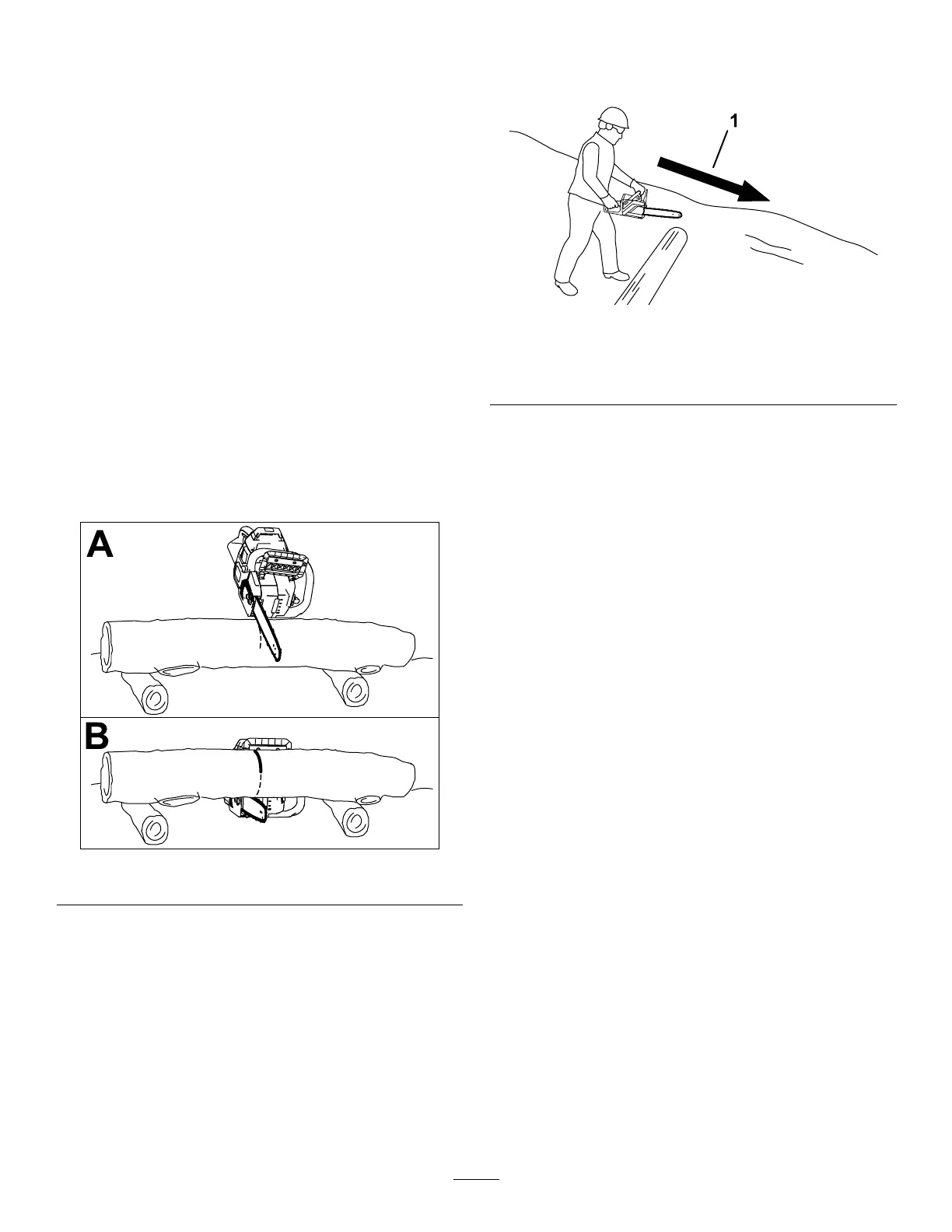 1

A

B