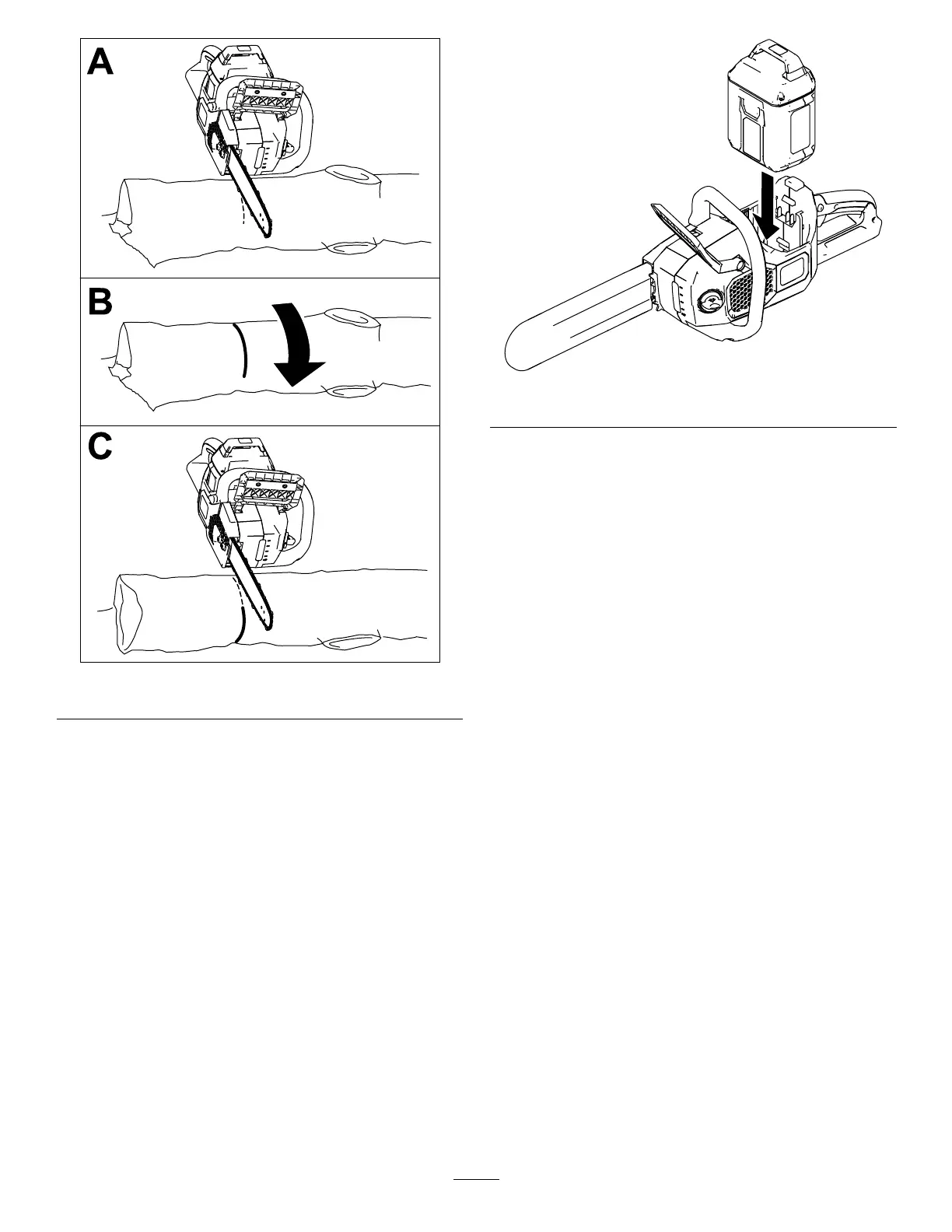 A

B

C