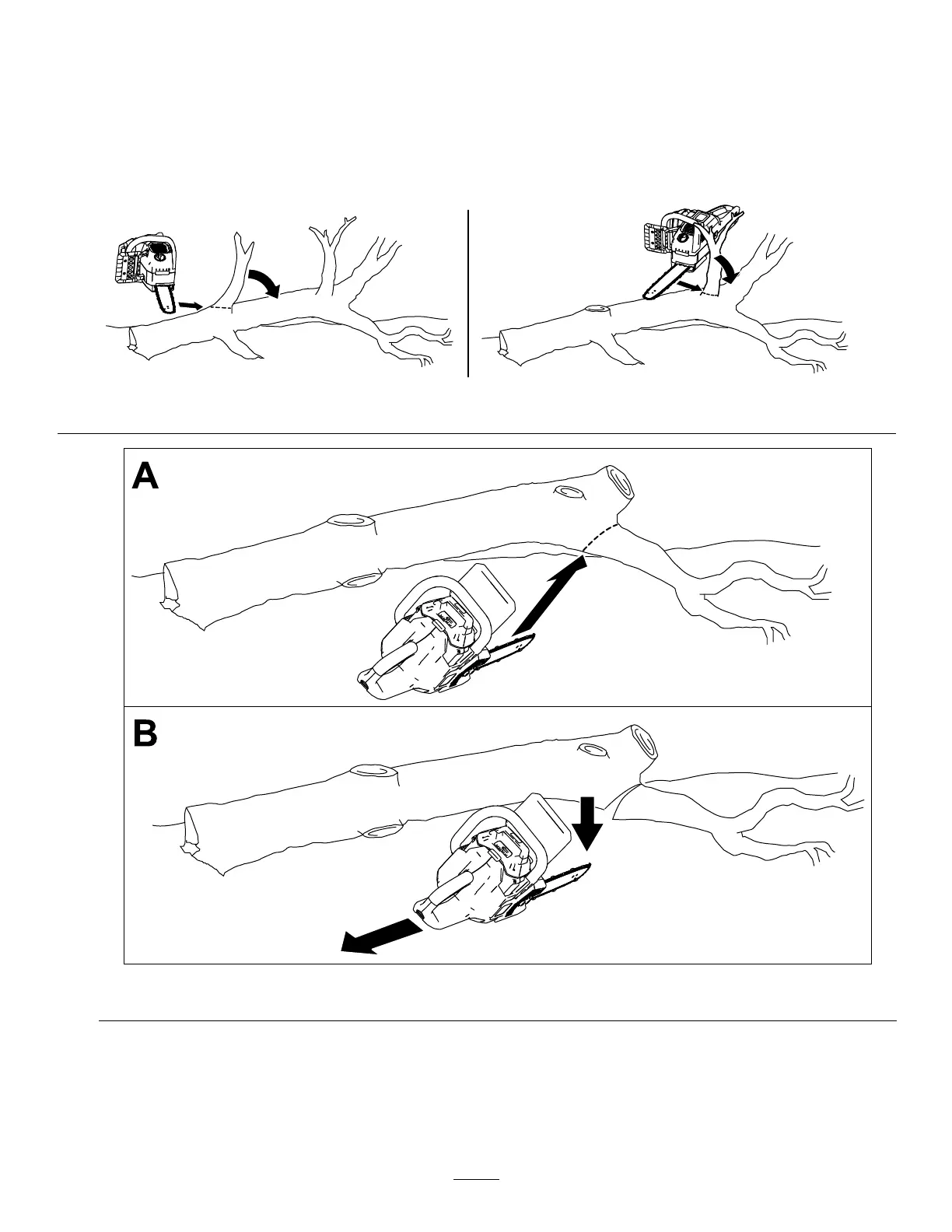 A

B