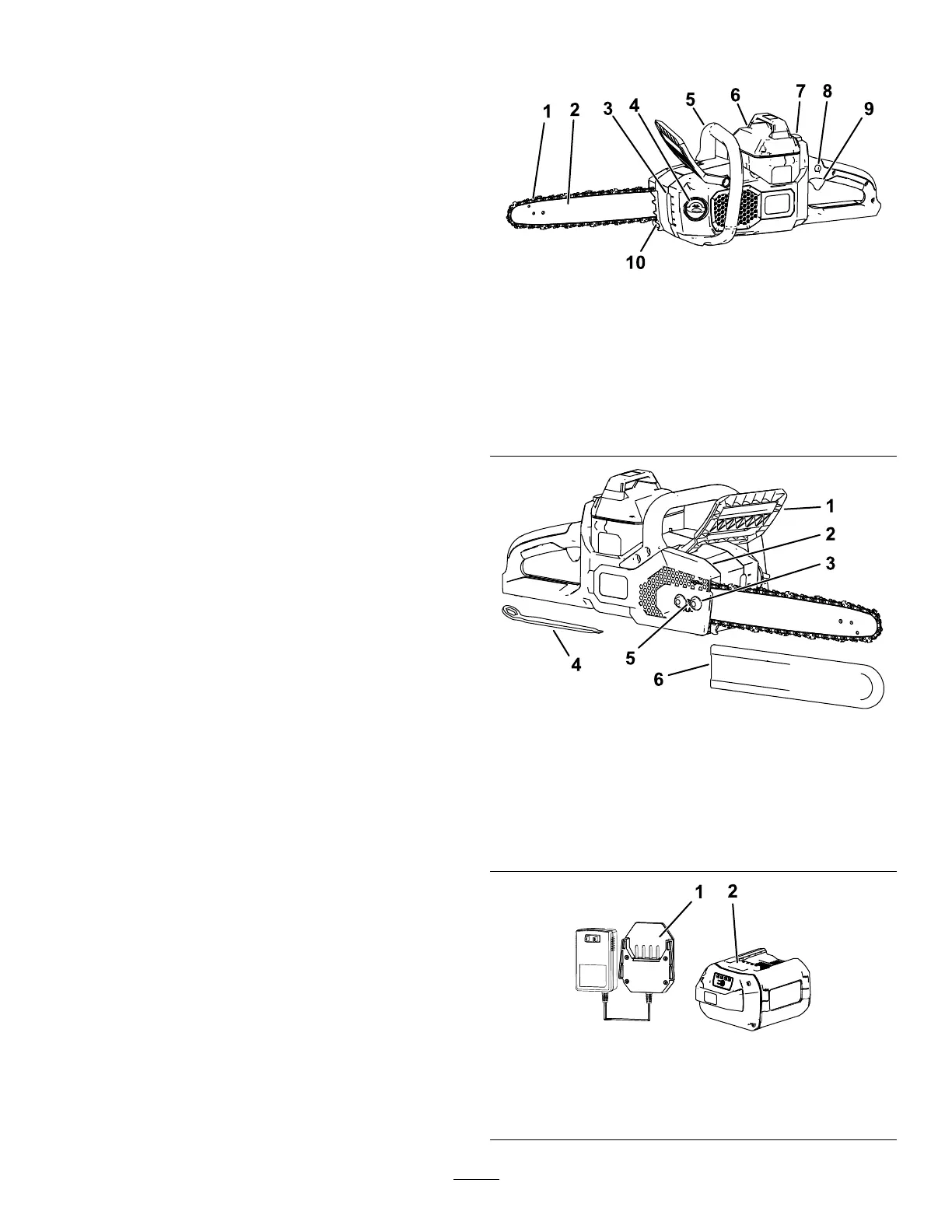 1 2 3 4 5 6 7 8 9

10

1

2

3

4 5

6

1 2