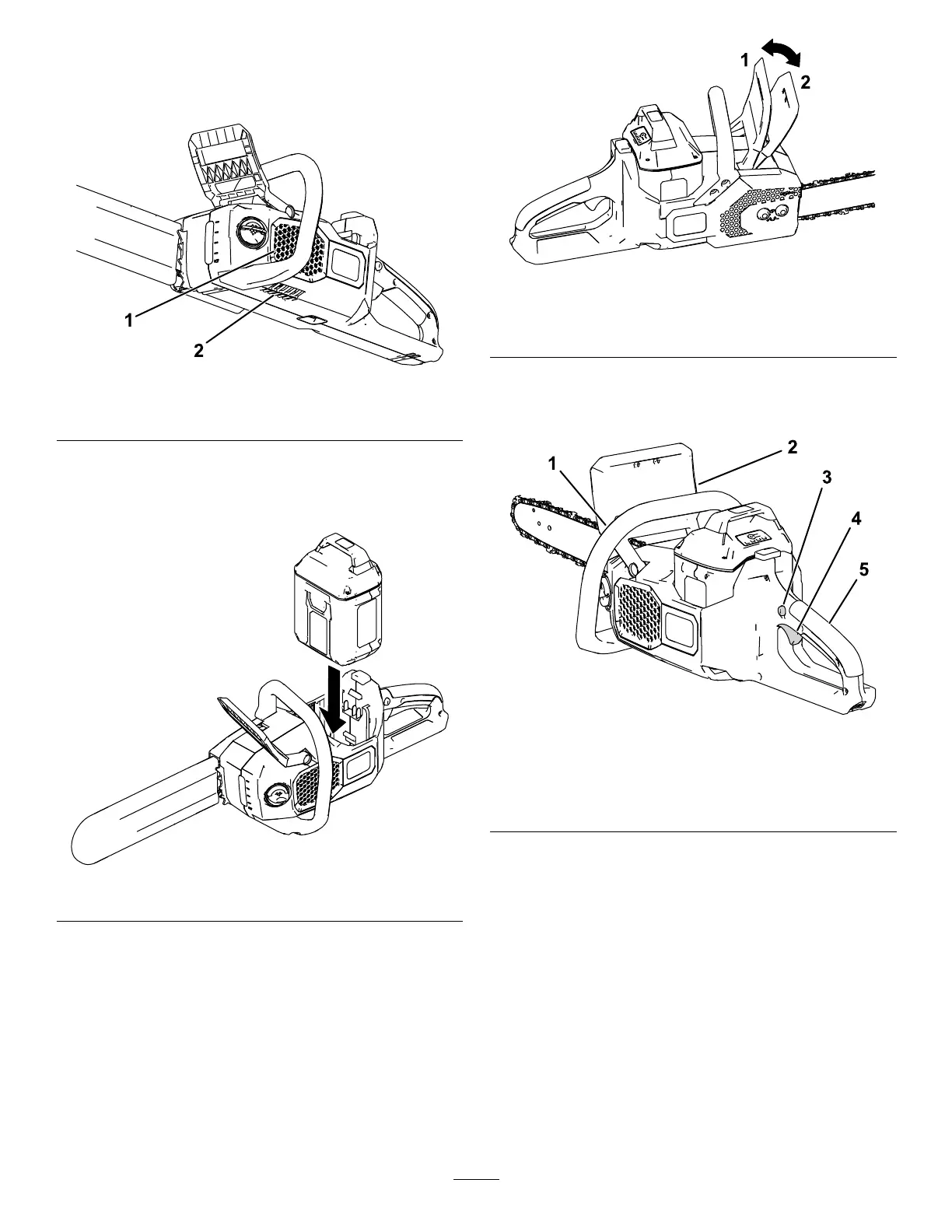 1

2

1

2

1

2

3

4

5