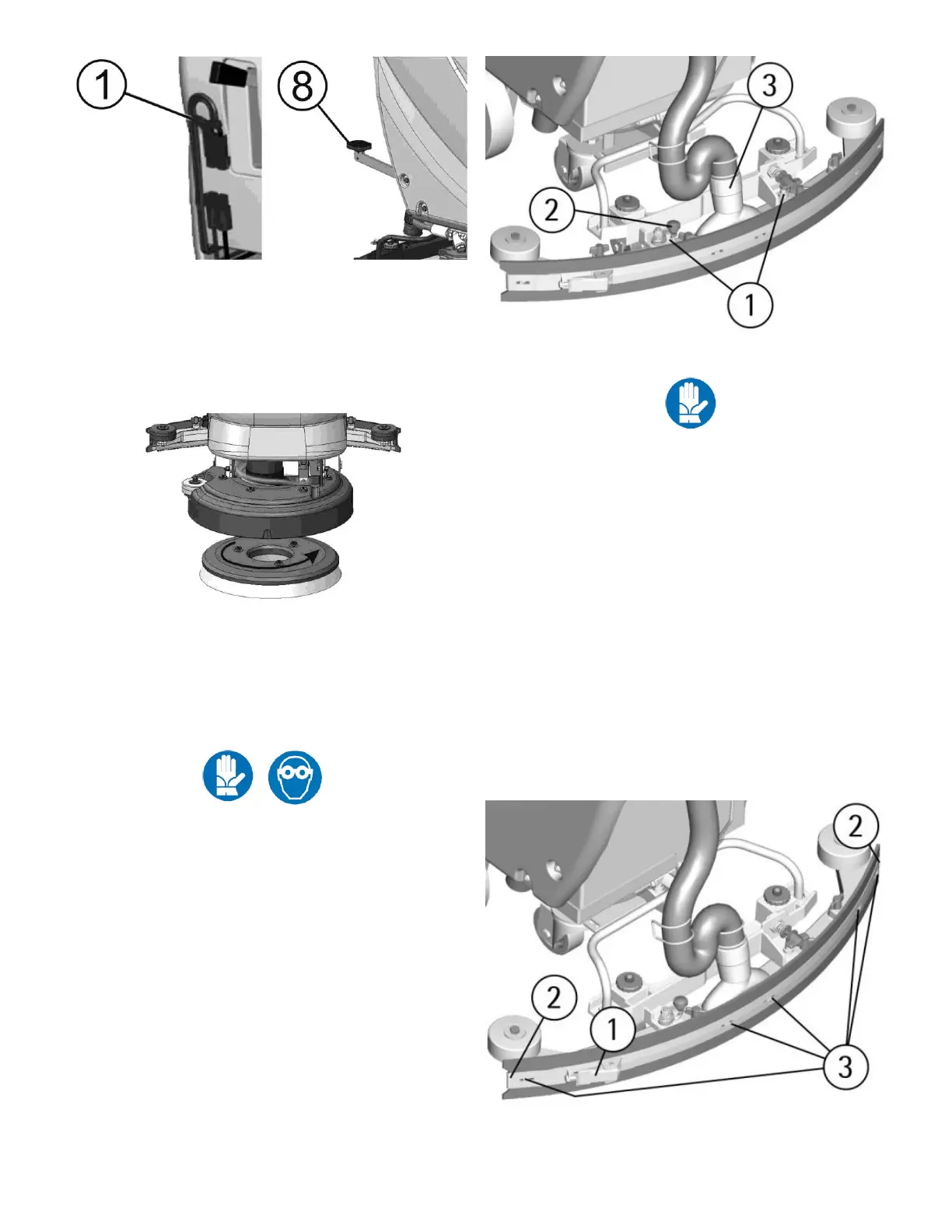 1
8
3
2
1
2
2
1
3