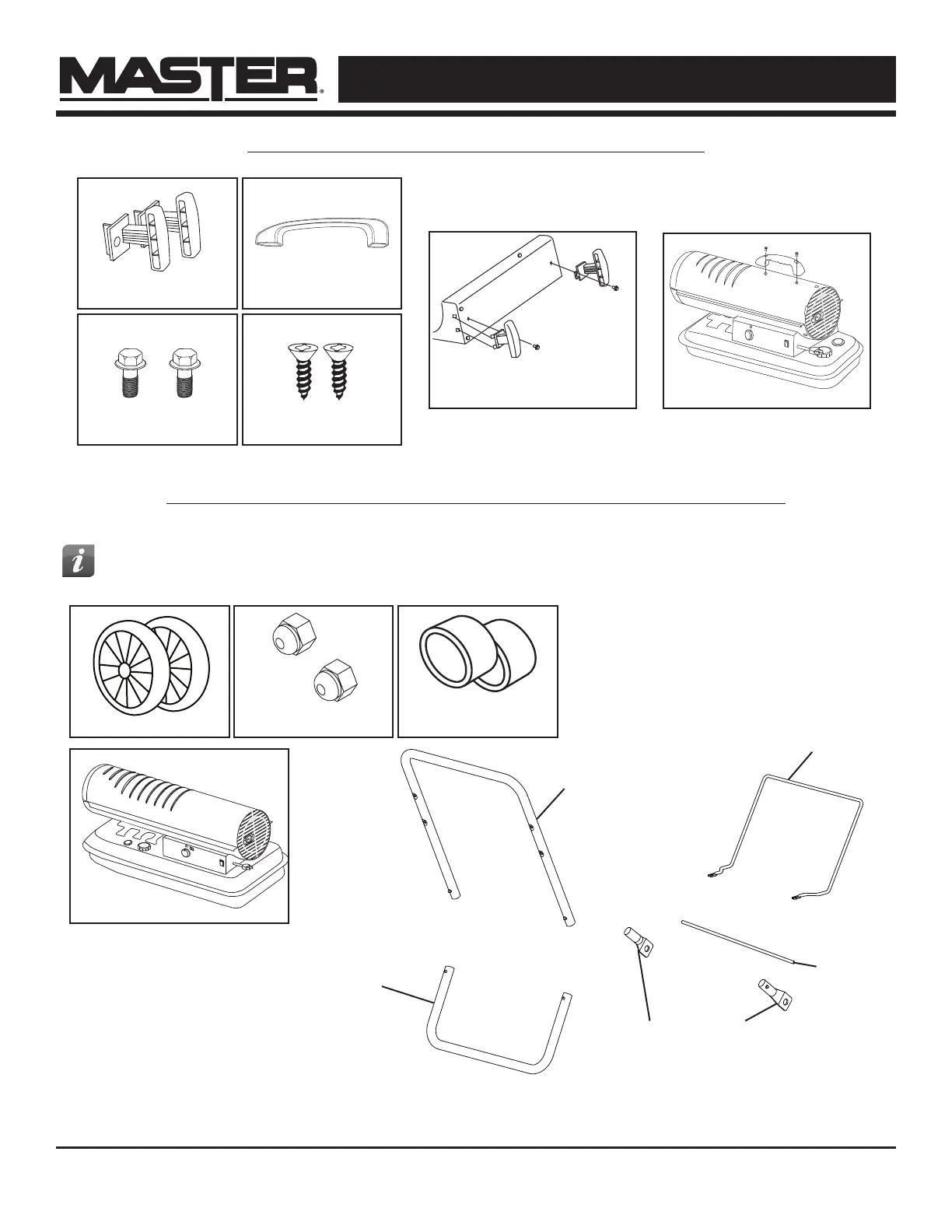 MASTER®