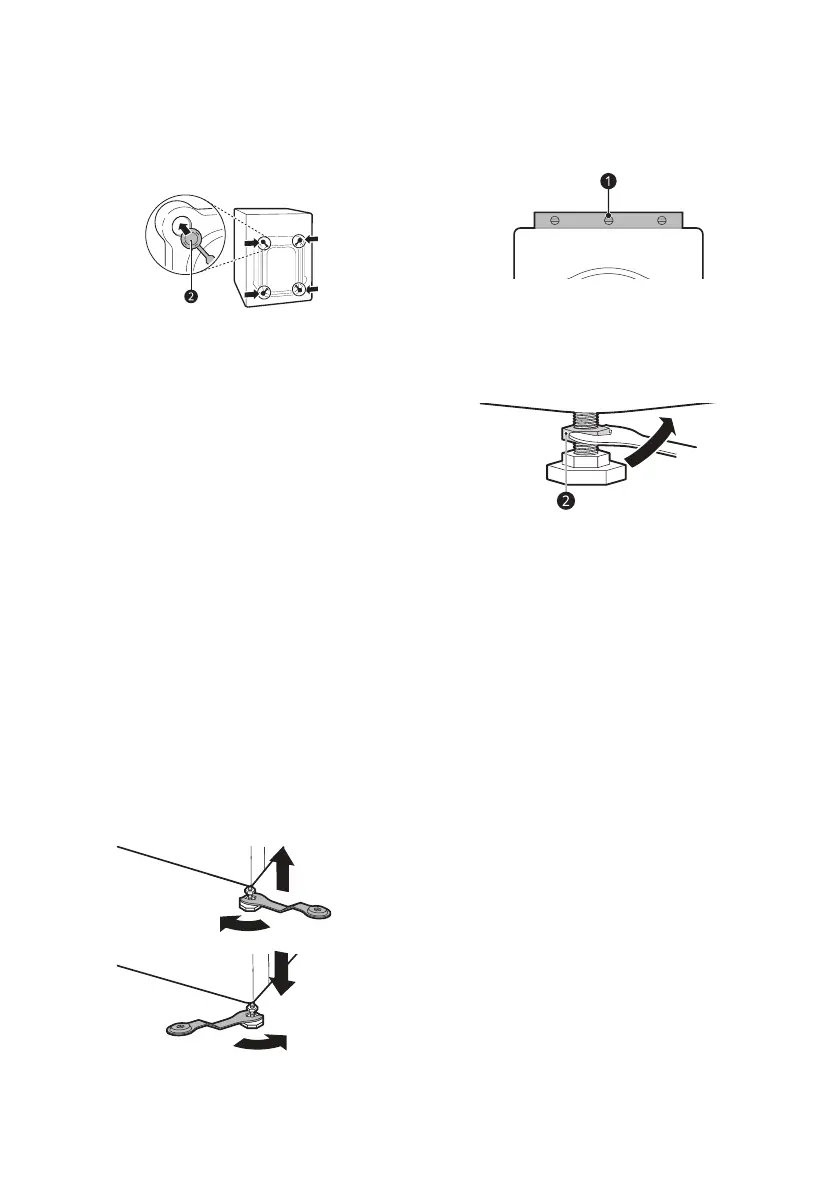 2

1

2