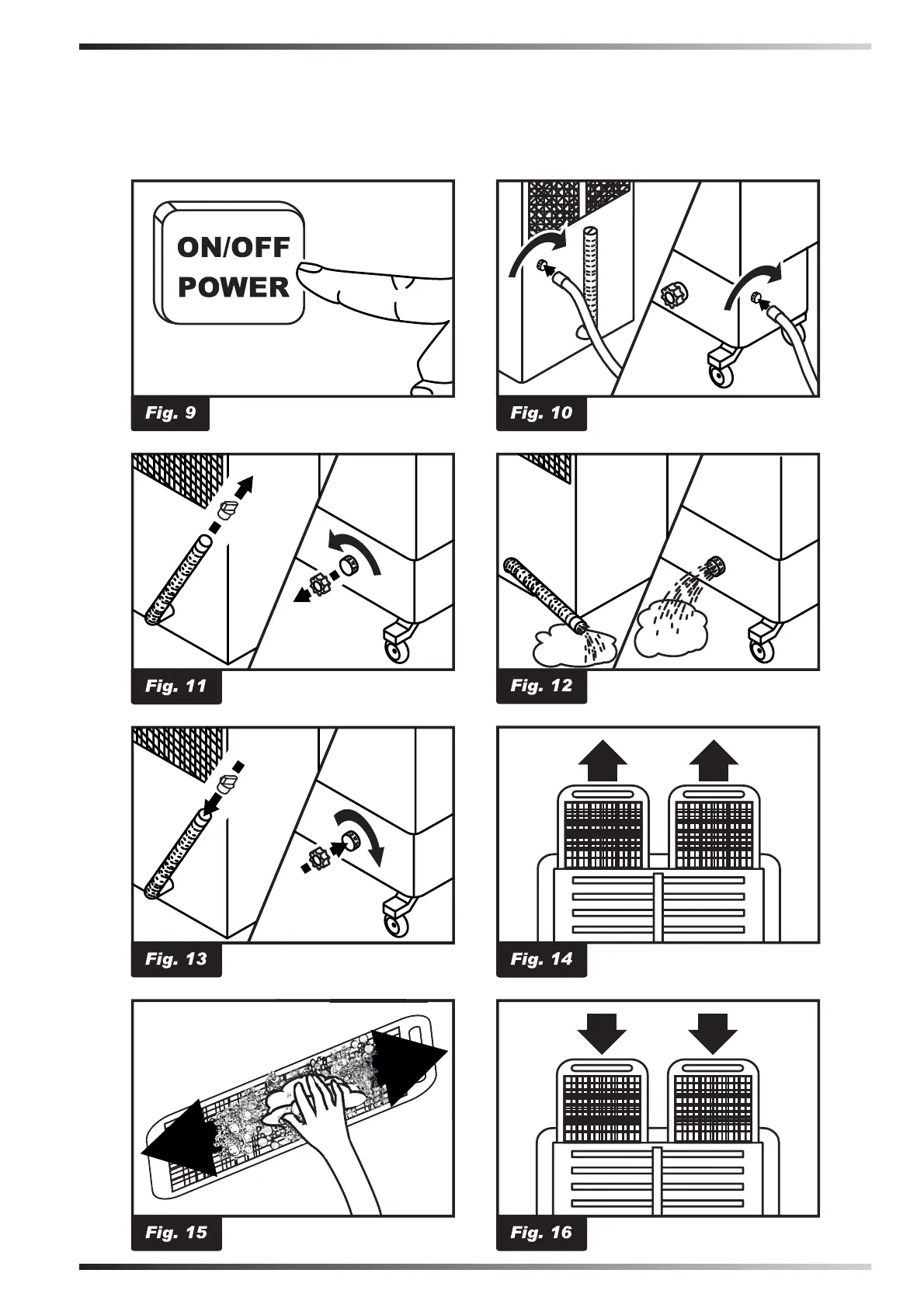 ON/OFF
POWER

Fig. 9

Fig. 10

Fig. 11

Fig. 12

Fig. 13

Fig. 14

Fig. 15

Fig. 16