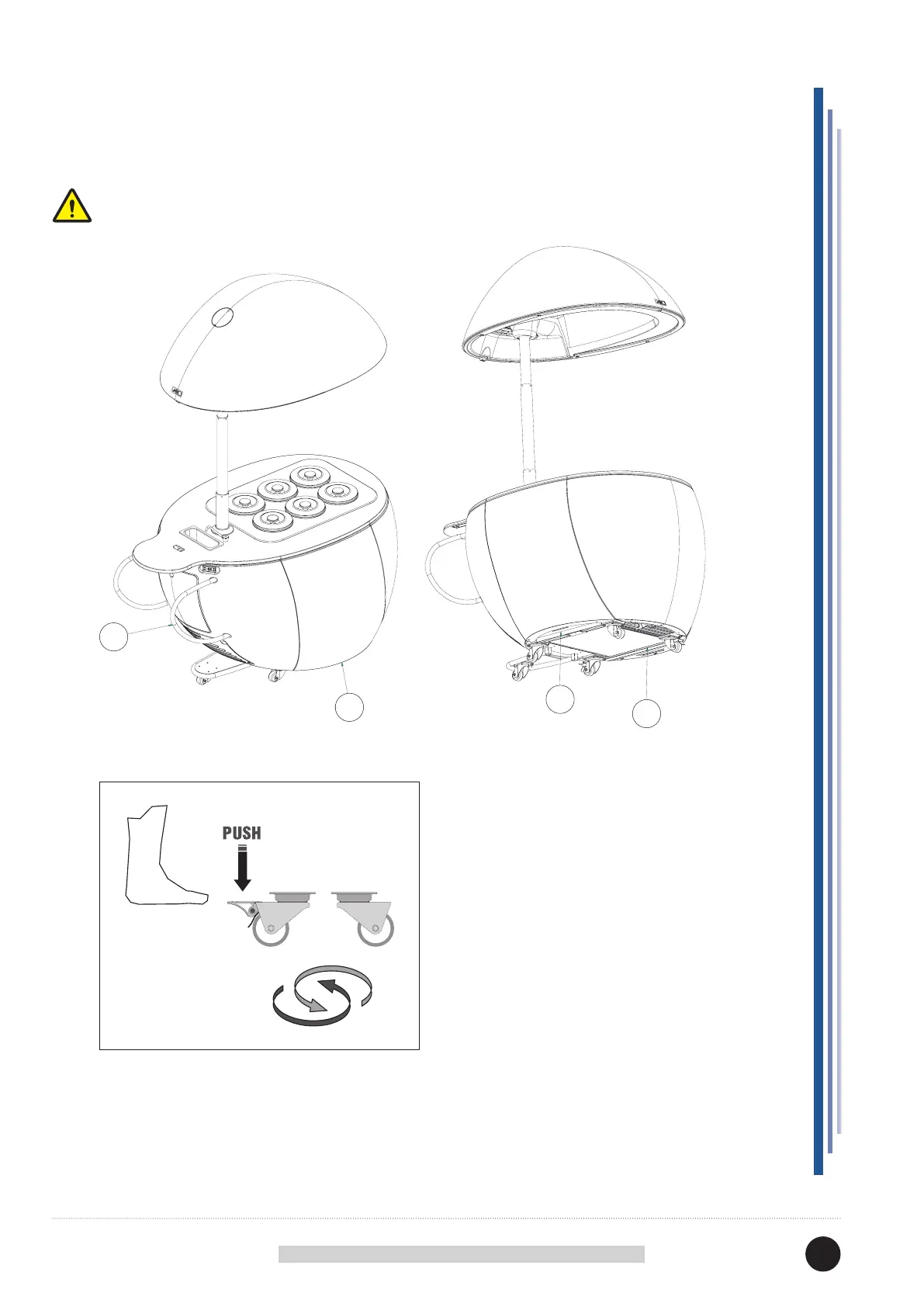 PUSH