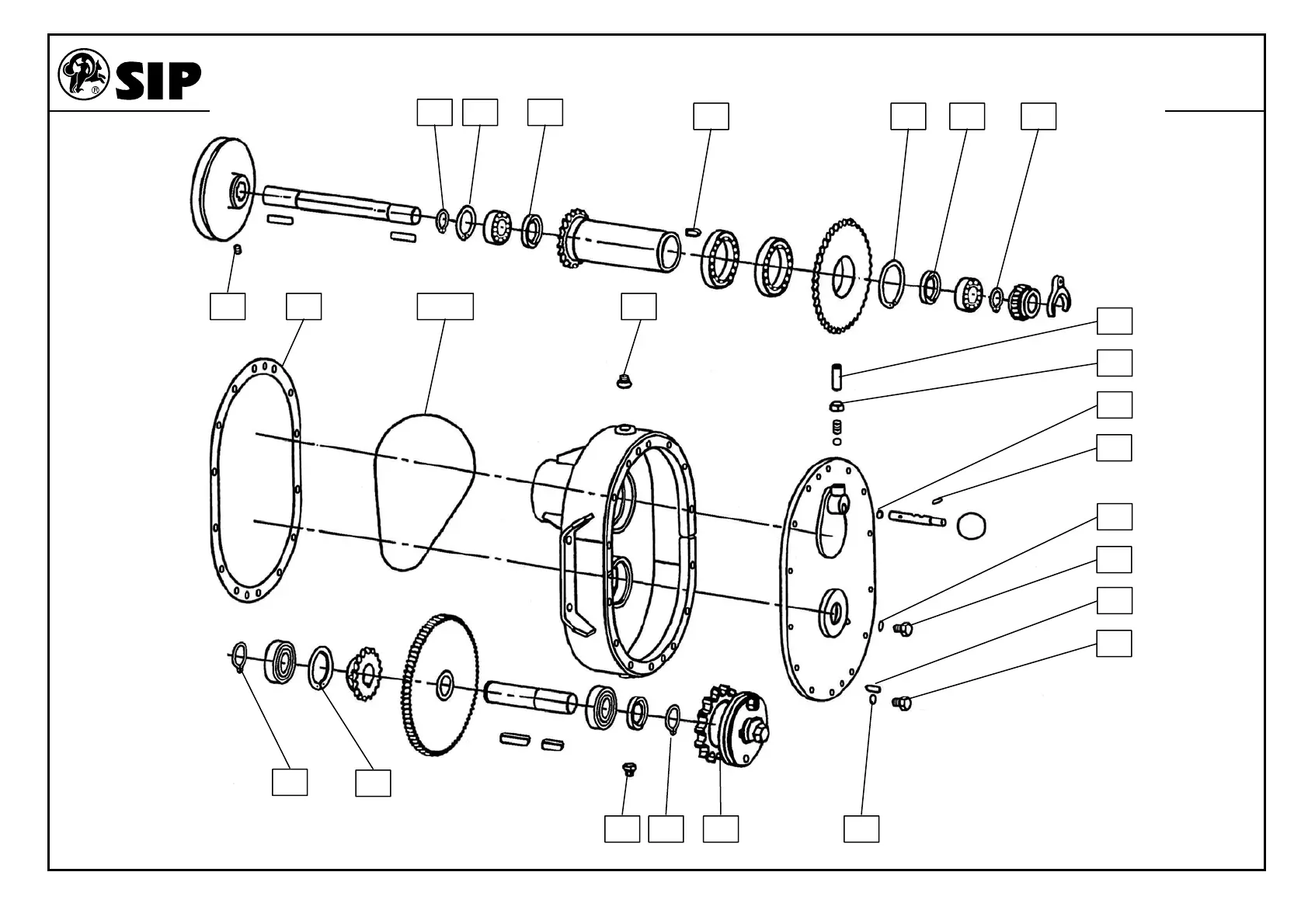 SIP