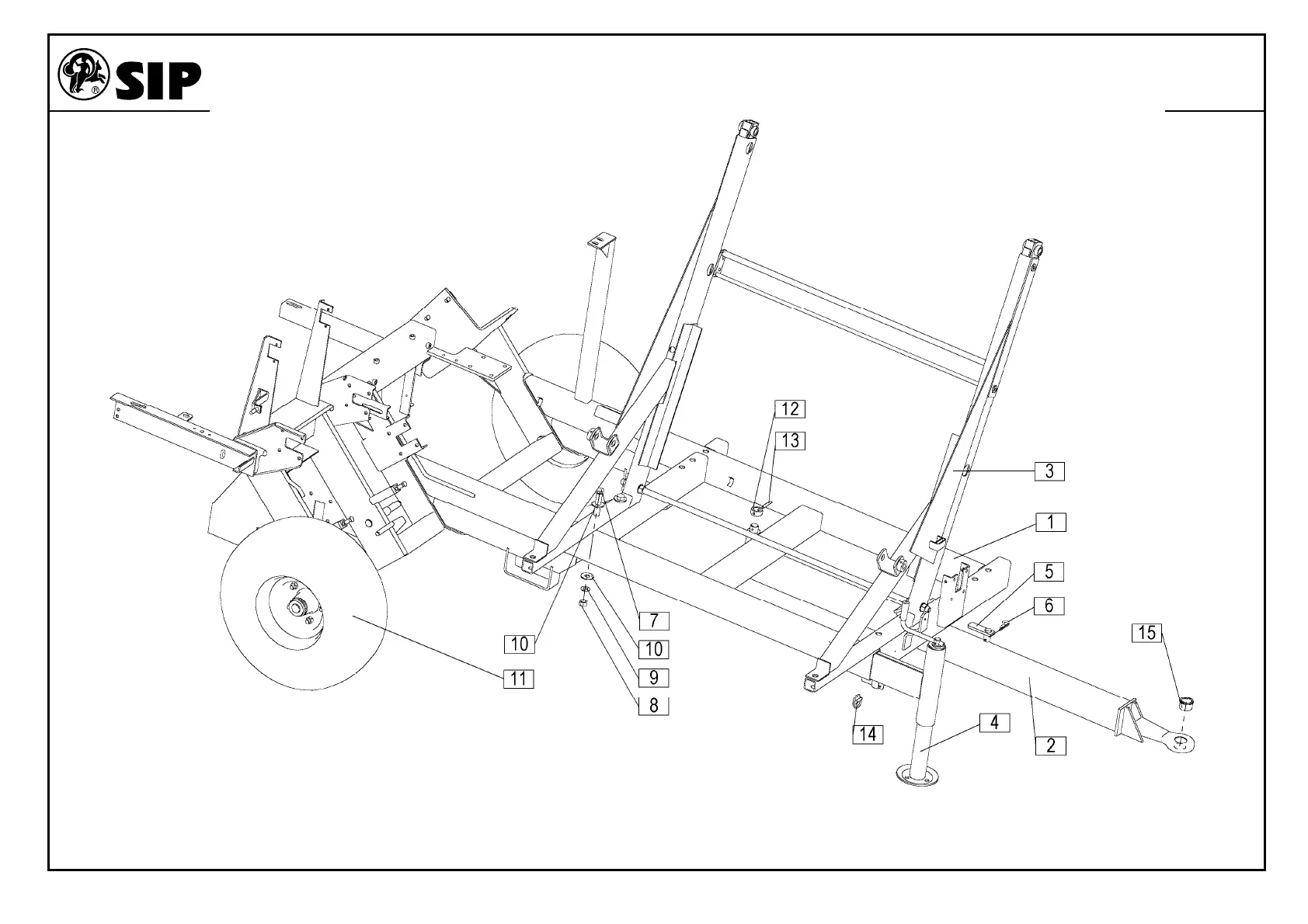 SIP

12
13
3
1
5
6
15
7
10
10
9
8
11
14
4
2