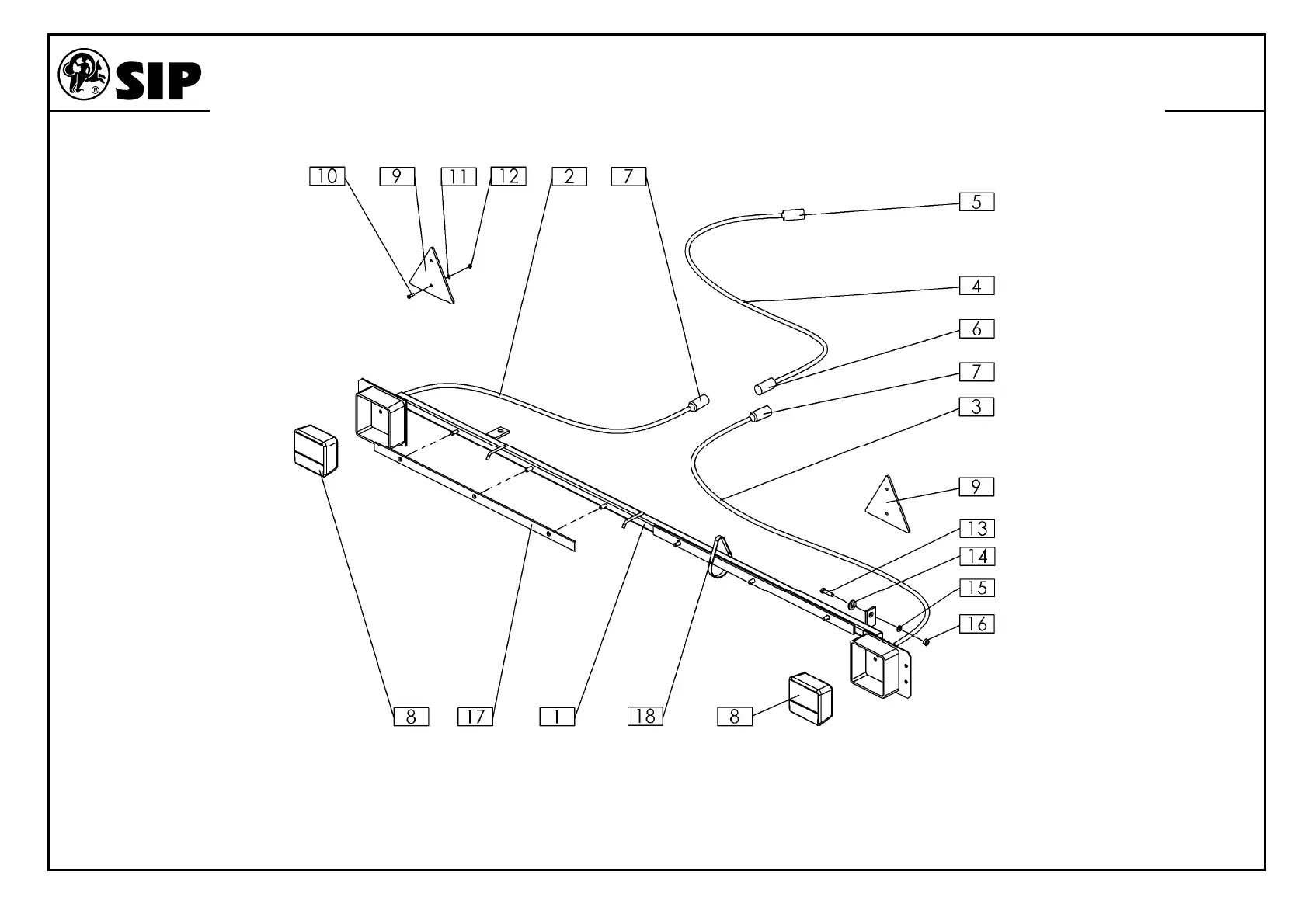 SIP

10
9
11
12
2
7
5
4
6
7
3
9
13
14
15
16
8
17
1
18
8