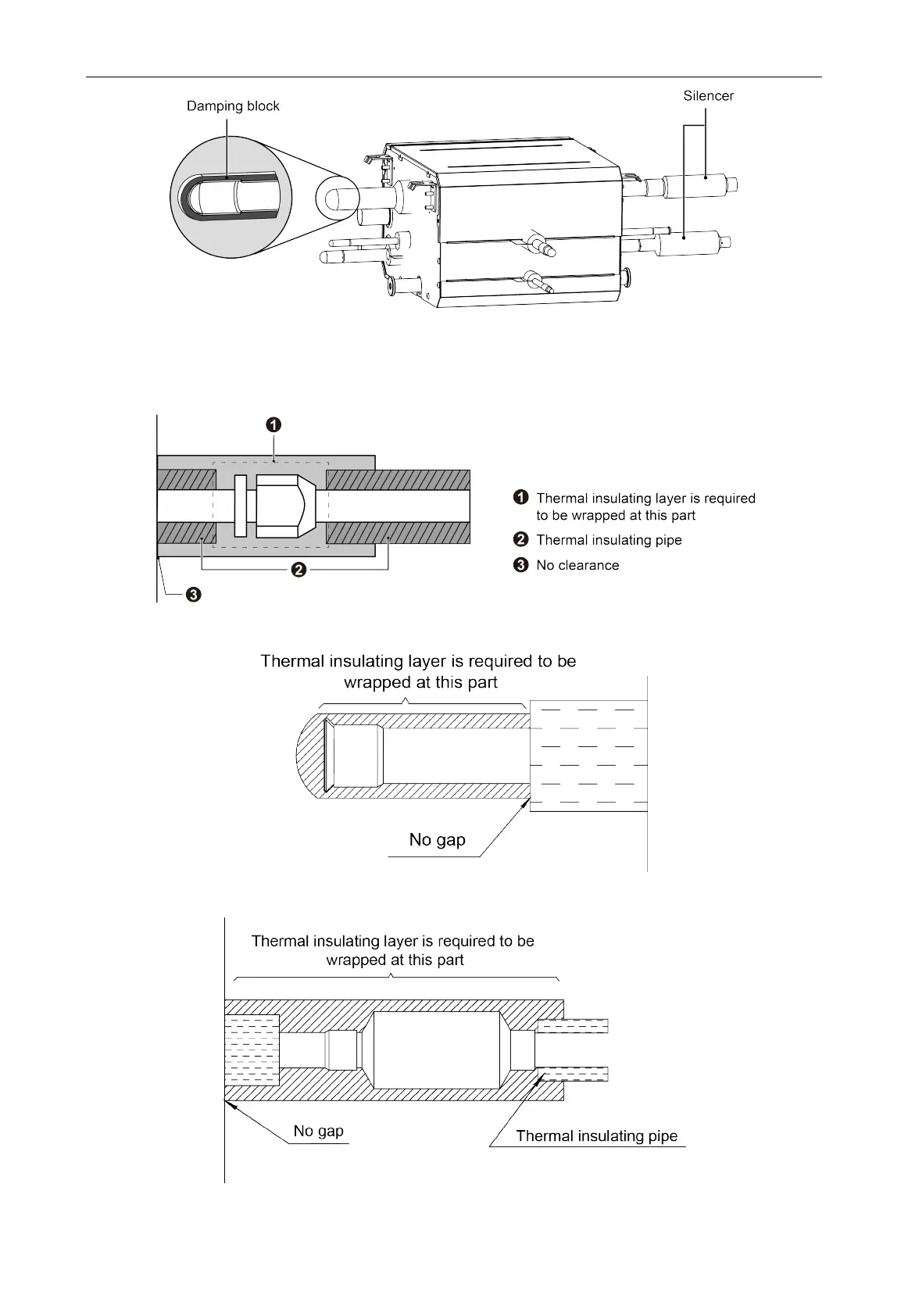 Damping block

Silencer

❶

❷

❸

❶ Thermal insulating layer is required to be wrapped at this part

❷ Thermal insulating pipe

❸ No clearance

Thermal insulating layer is required to be wrapped at this part

No gap

Thermal insulating layer is required to be wrapped at this part

No gap

Thermal insulating pipe