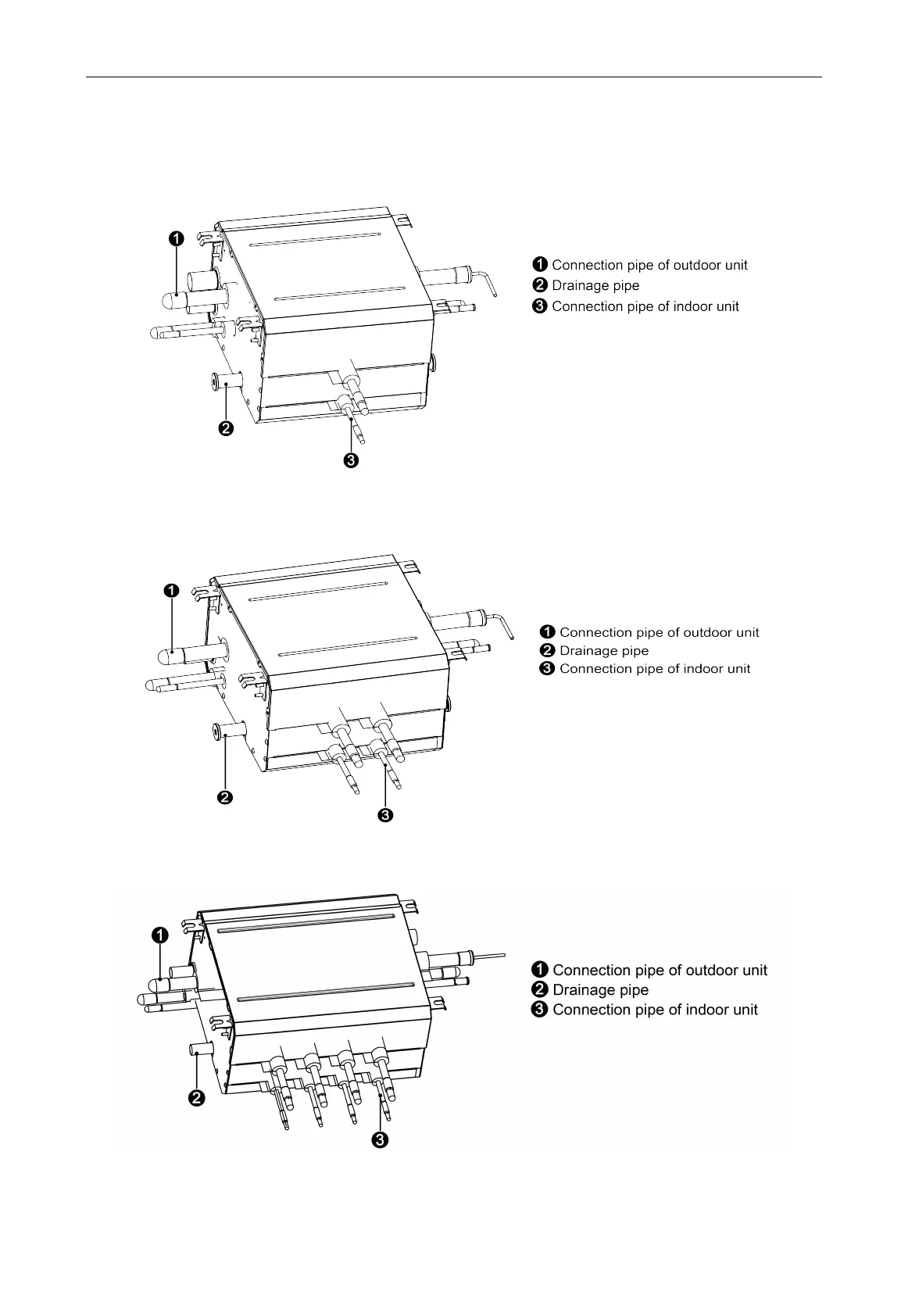 ❶
❷
❸

❶ Connection pipe of outdoor unit
❷ Drainage pipe
❸ Connection pipe of indoor unit

❶
❷
❸

❶ Connection pipe of outdoor unit
❷ Drainage pipe
❸ Connection pipe of indoor unit

❶
❷
❸

❶ Connection pipe of outdoor unit
❷ Drainage pipe
❸ Connection pipe of indoor unit